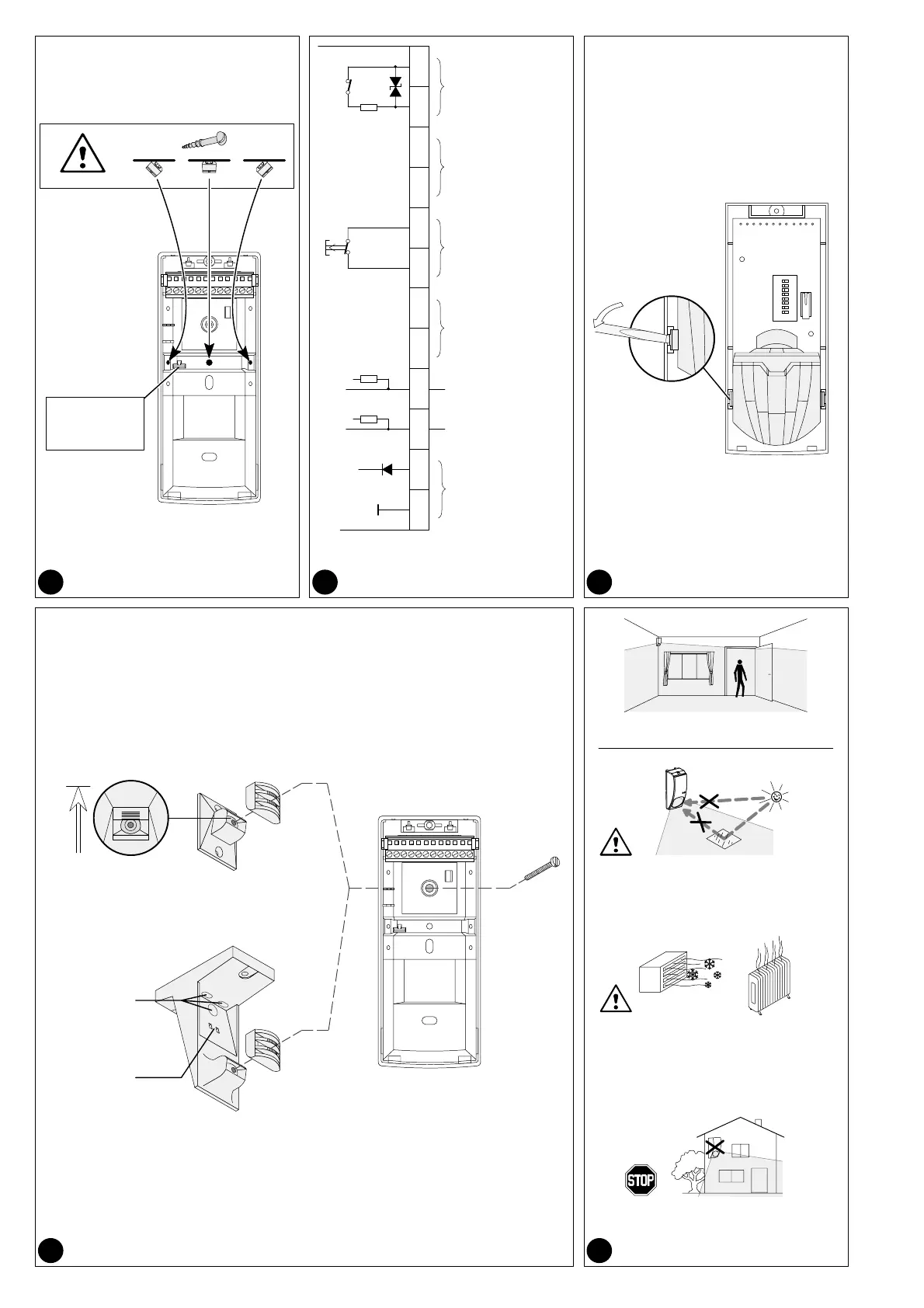 STOP