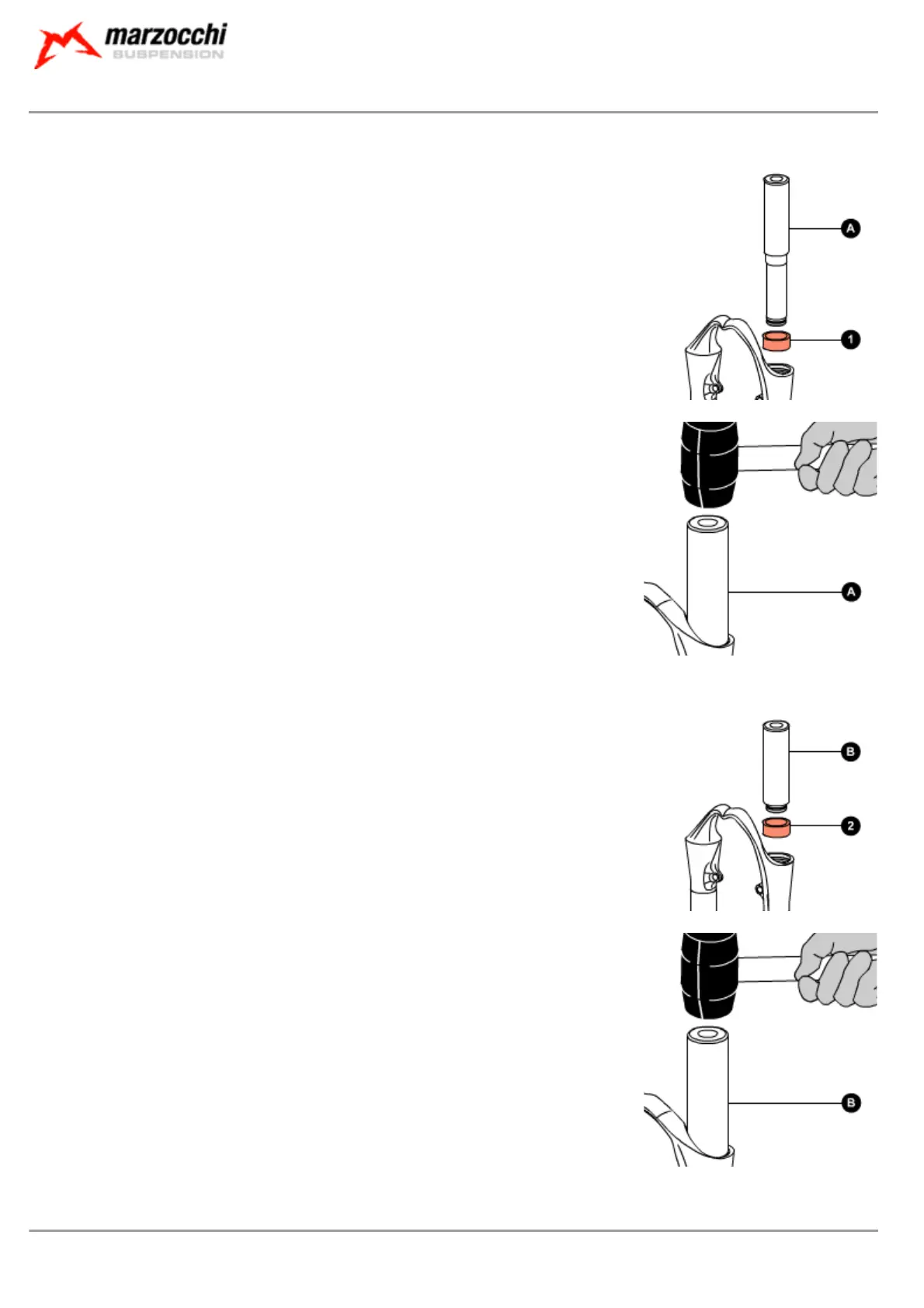 marzocchi
SUSPENSION

A
1

A

B
2

B