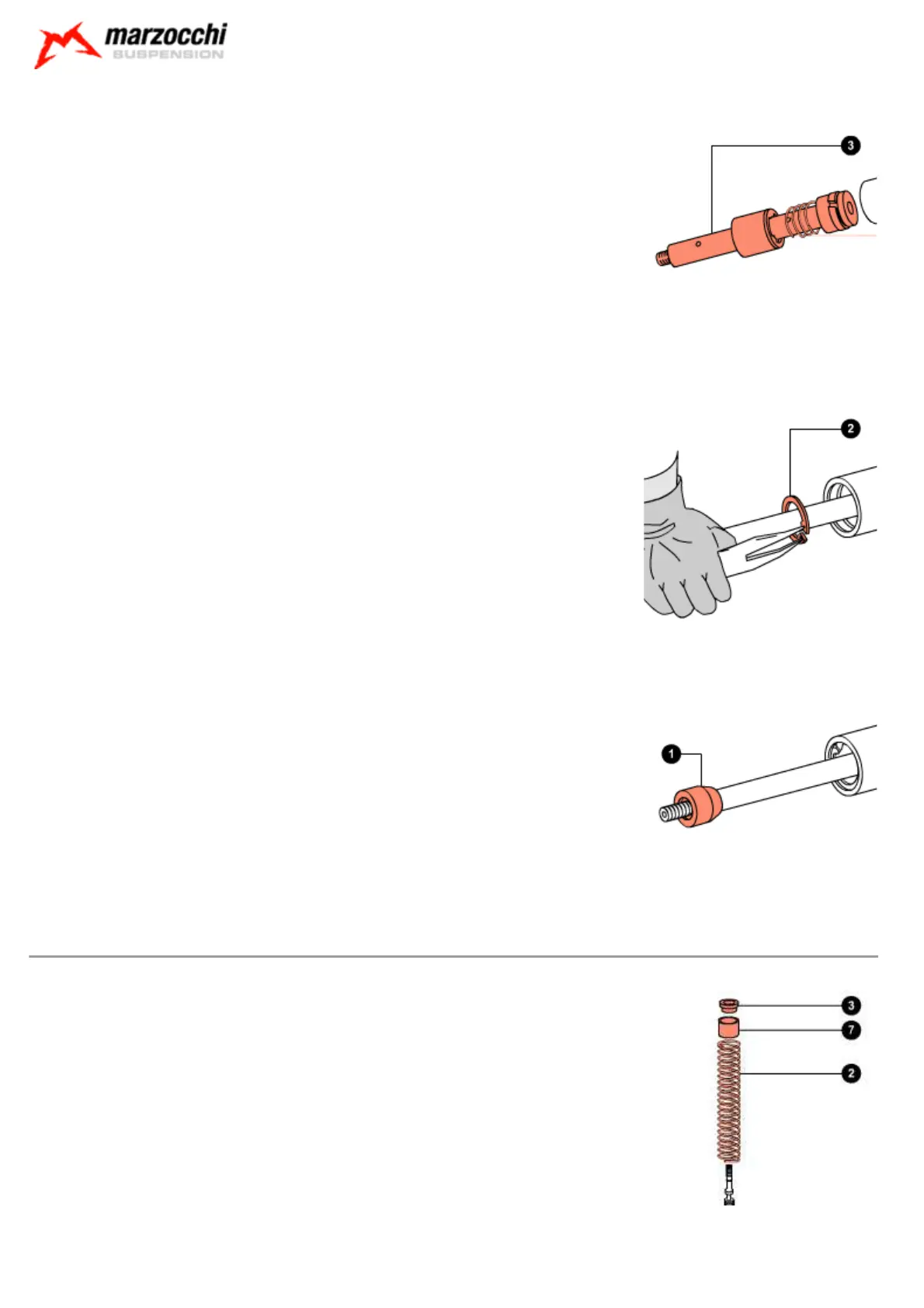 marzocchi
SUSPENSION

3

2

1

3

7

2