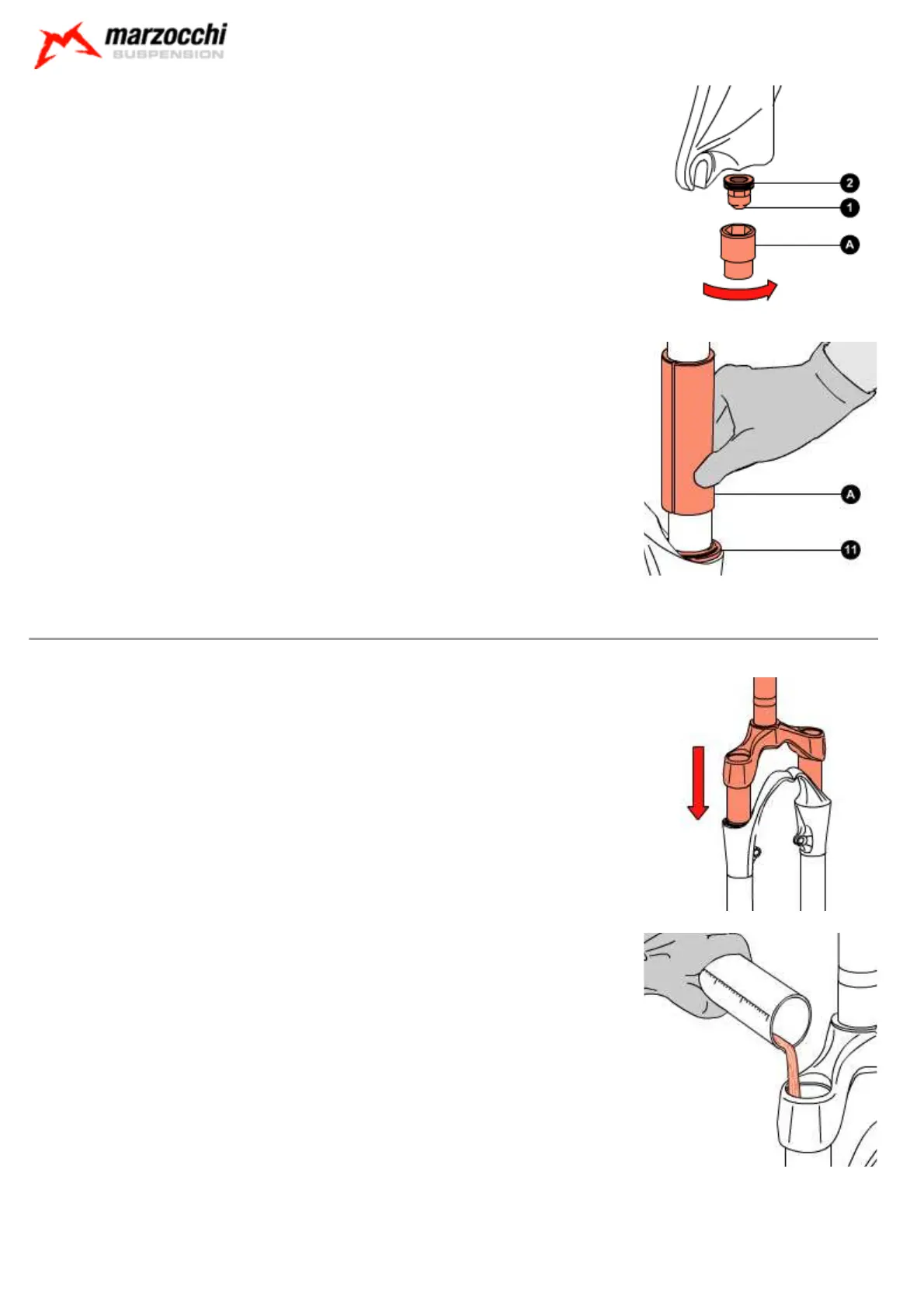 marzocchi
SUSPENSION

2
1
A

A
11