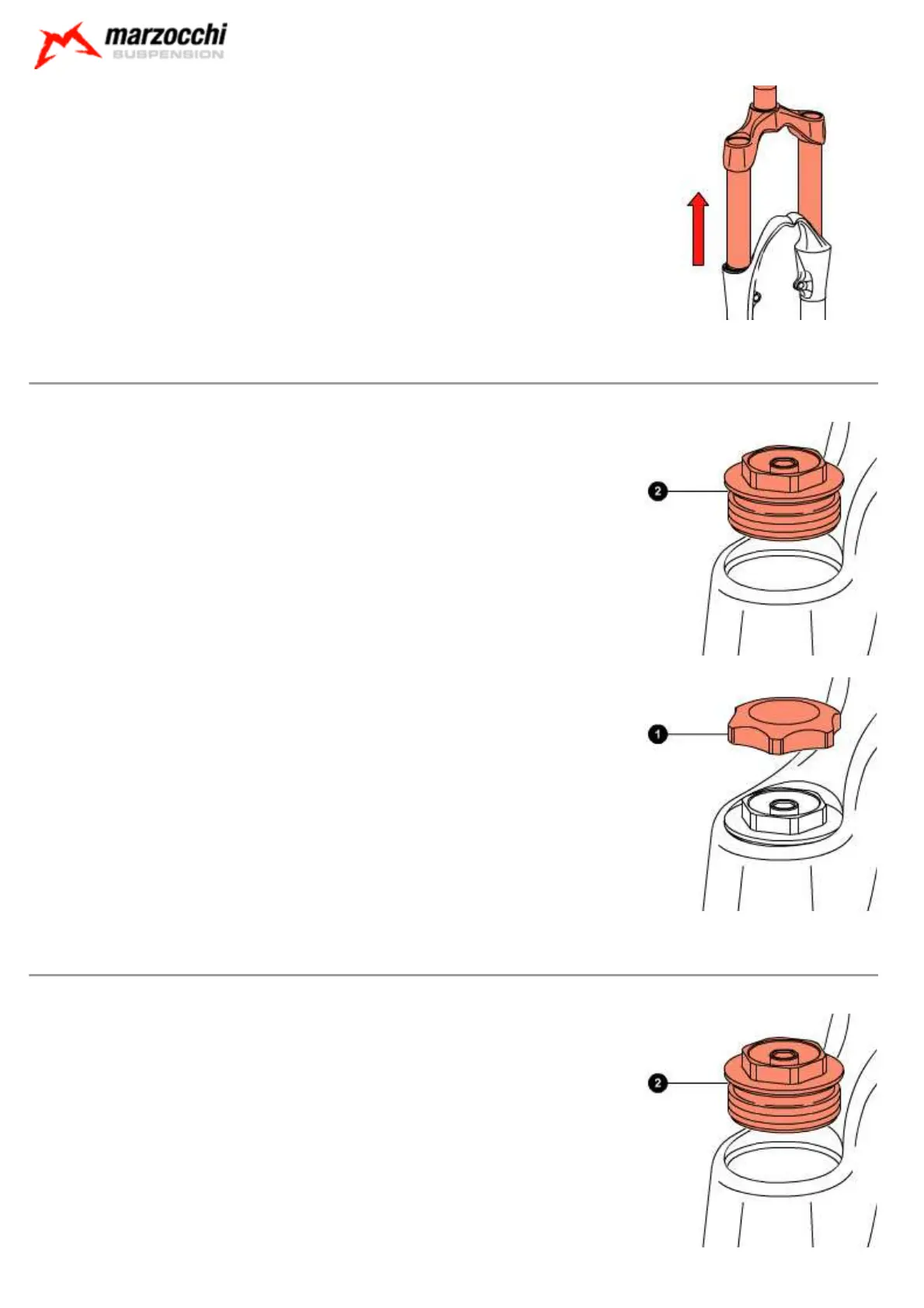 marzocchi
SUSPENSION

2

1

2