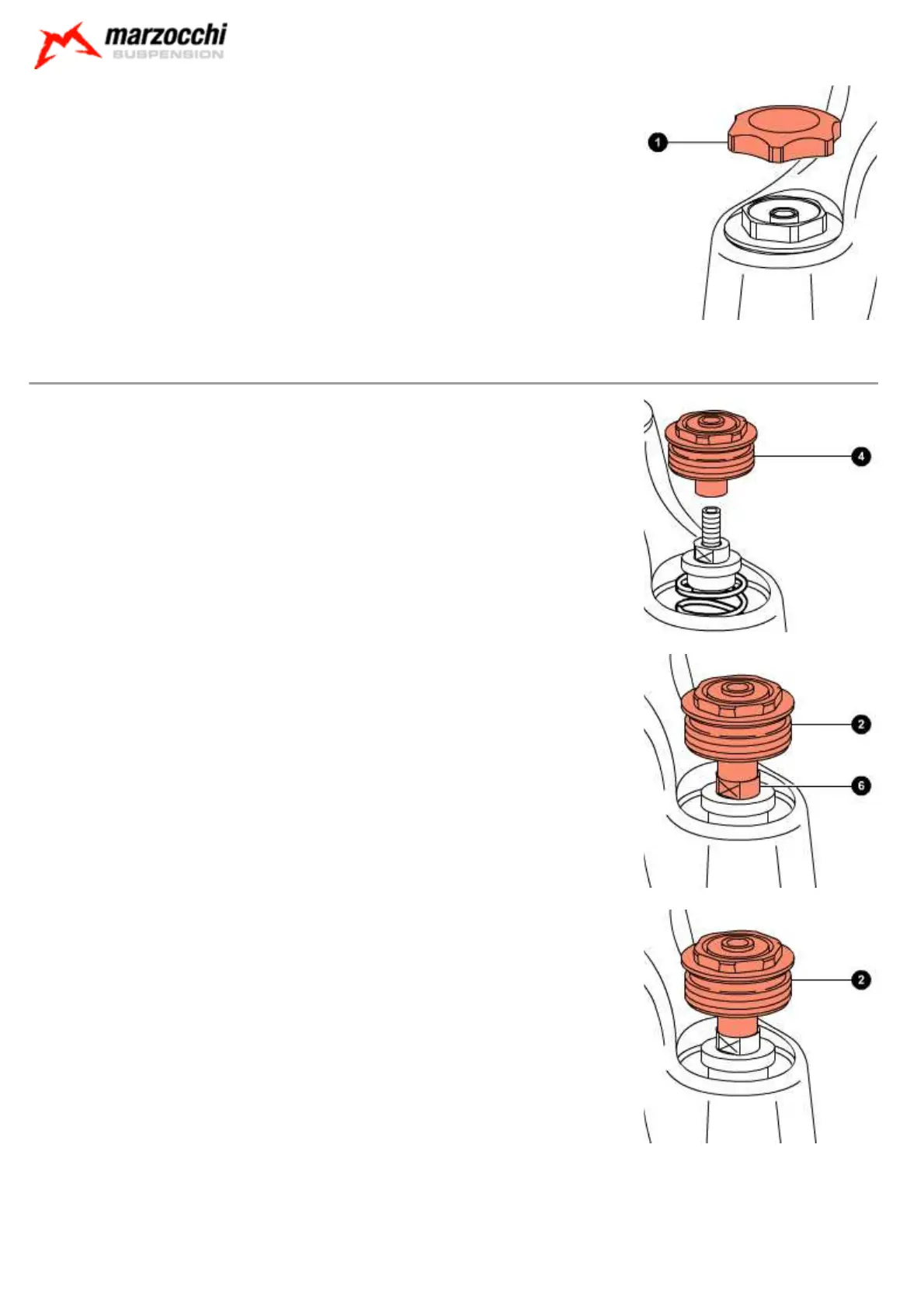 marzocchi
SUSPENSION

1

4

2

6

2