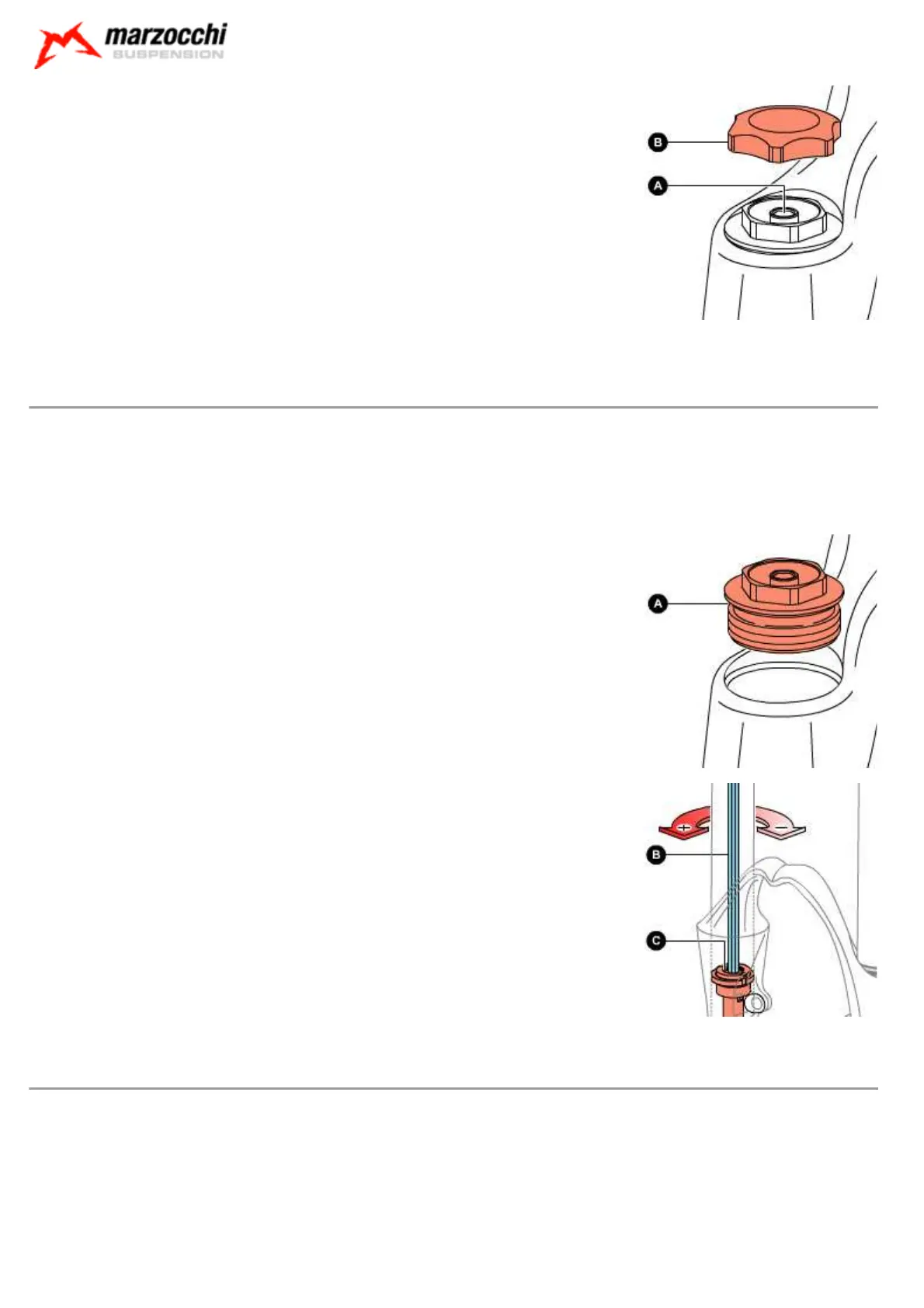 marzocchi
SUSPENSION

B
A

A

+
−
B
C