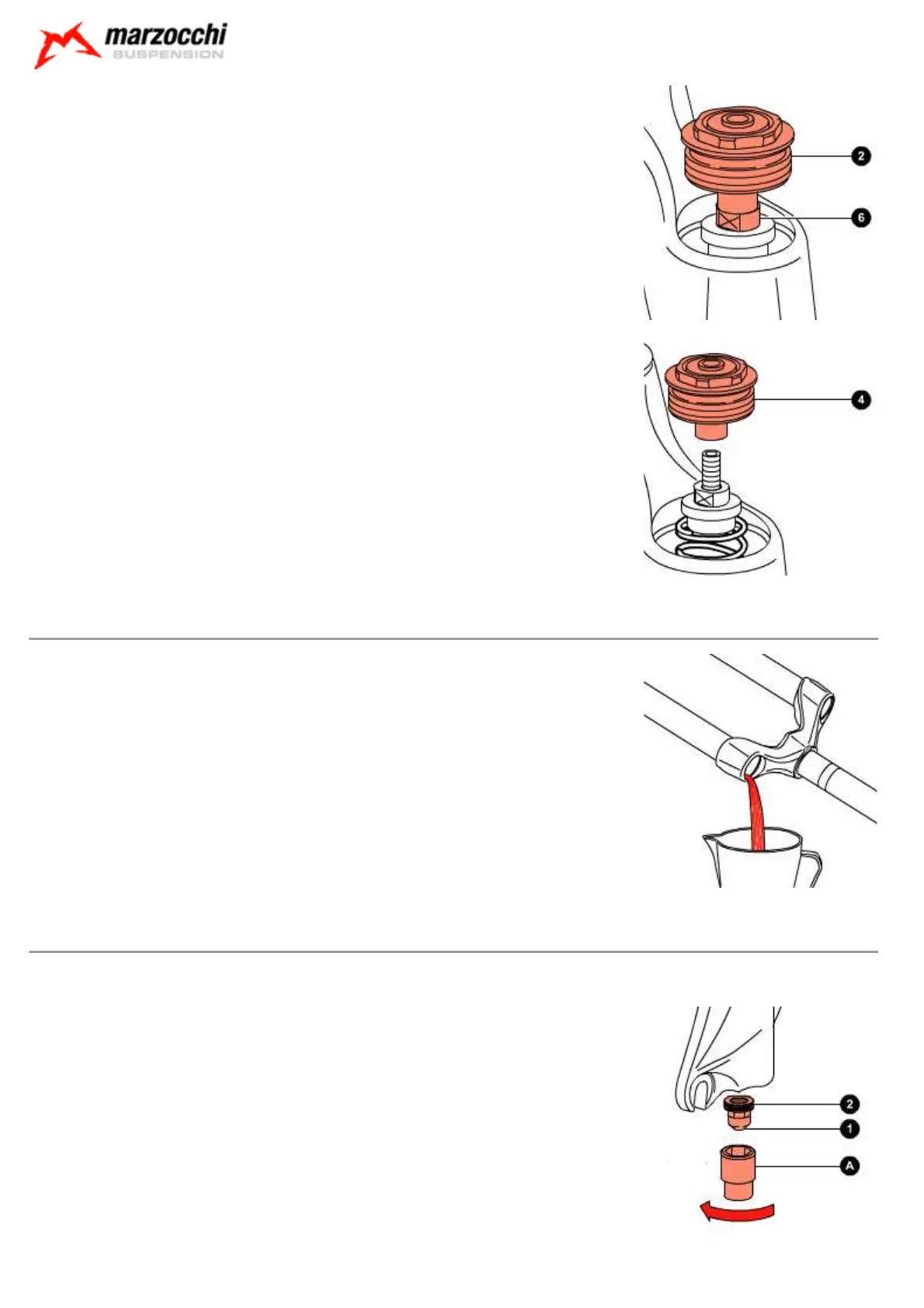 marzocchi
SUSPENSION

2
6

4

2
1
A