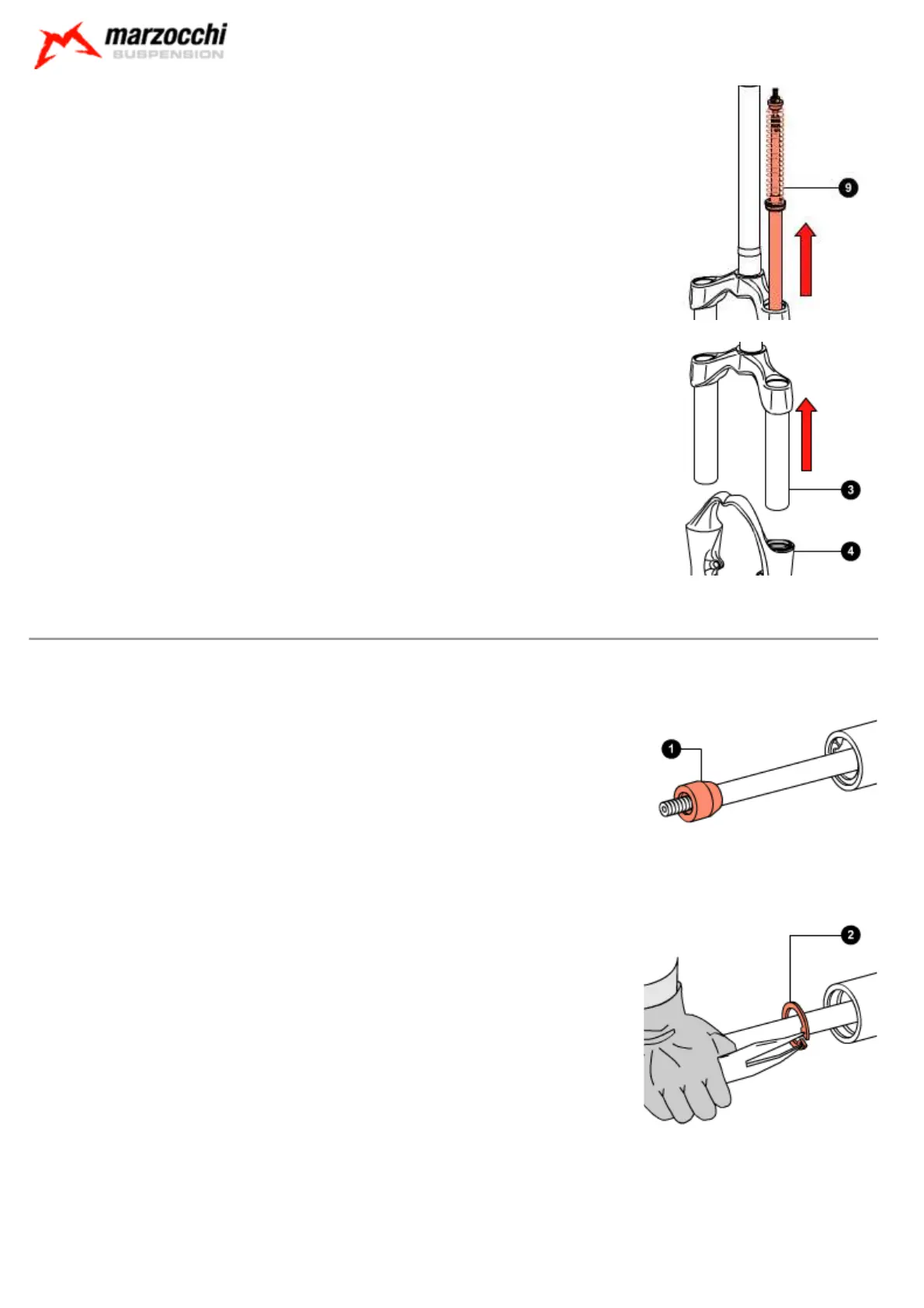 marzocchi
SUSPENSION

9

3

4

1

2