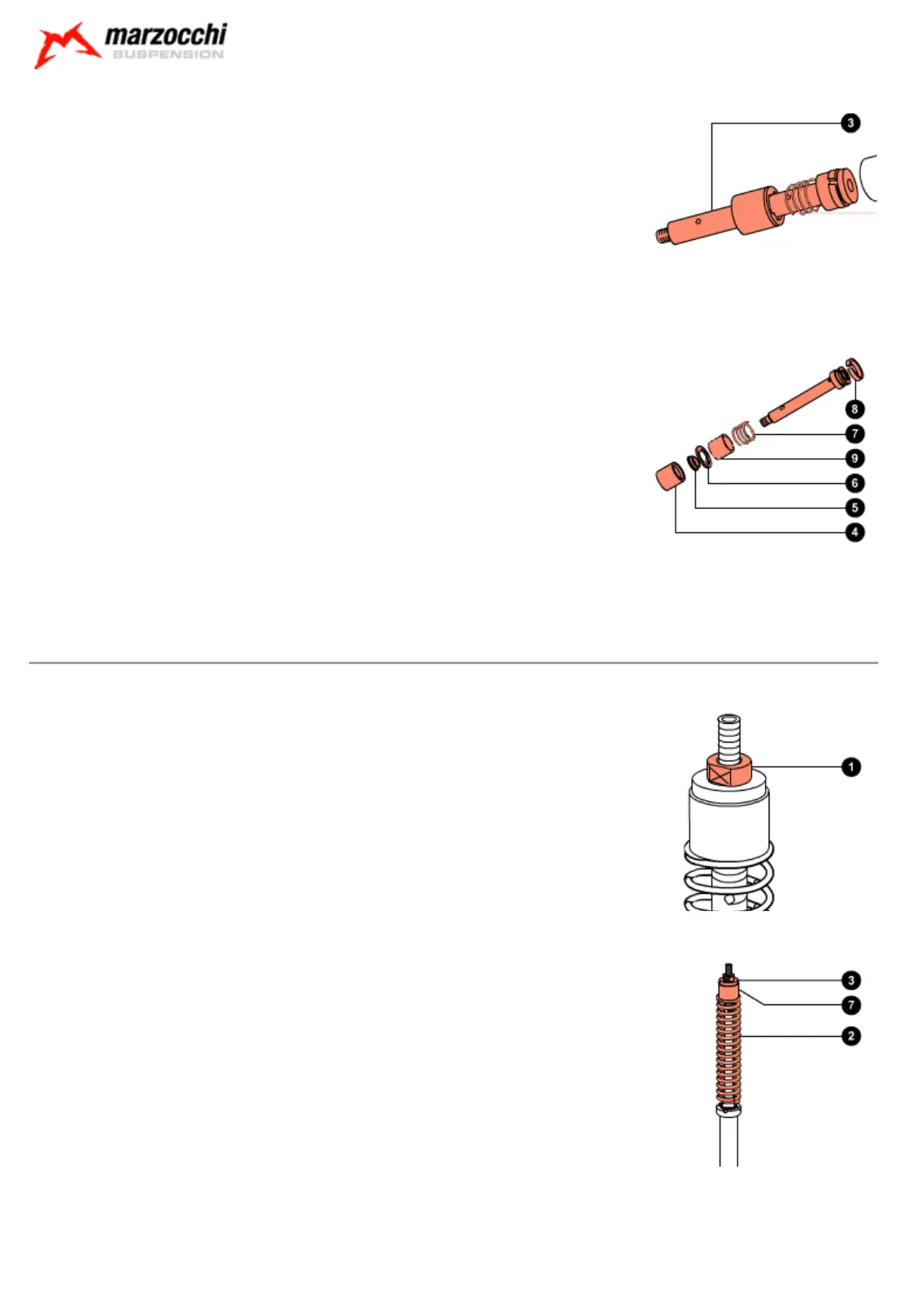 marzocchi
SUSPENSION

3

8
7
9
6
5
4

1

3
7
2