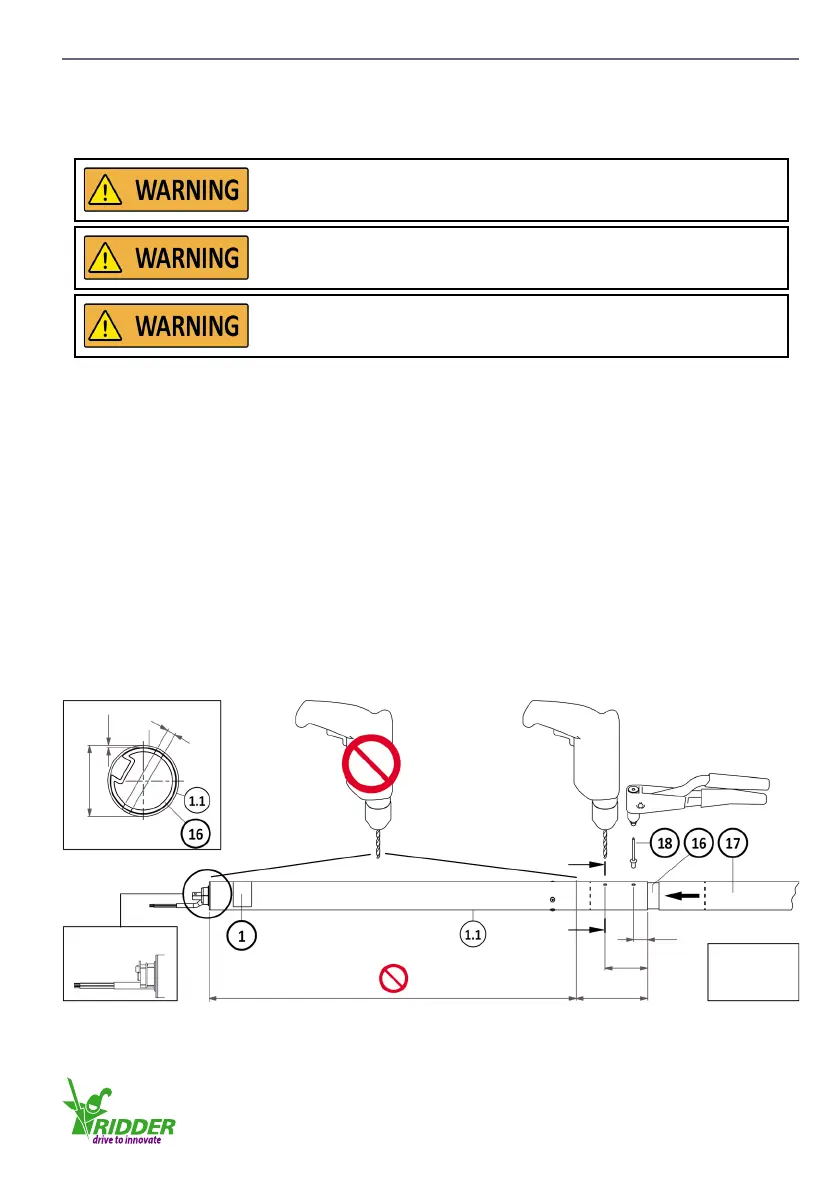 WARNING

WARNING

WARNING

1.1

16

18

16

17

1

1.1

RIDDER
drive to innovate