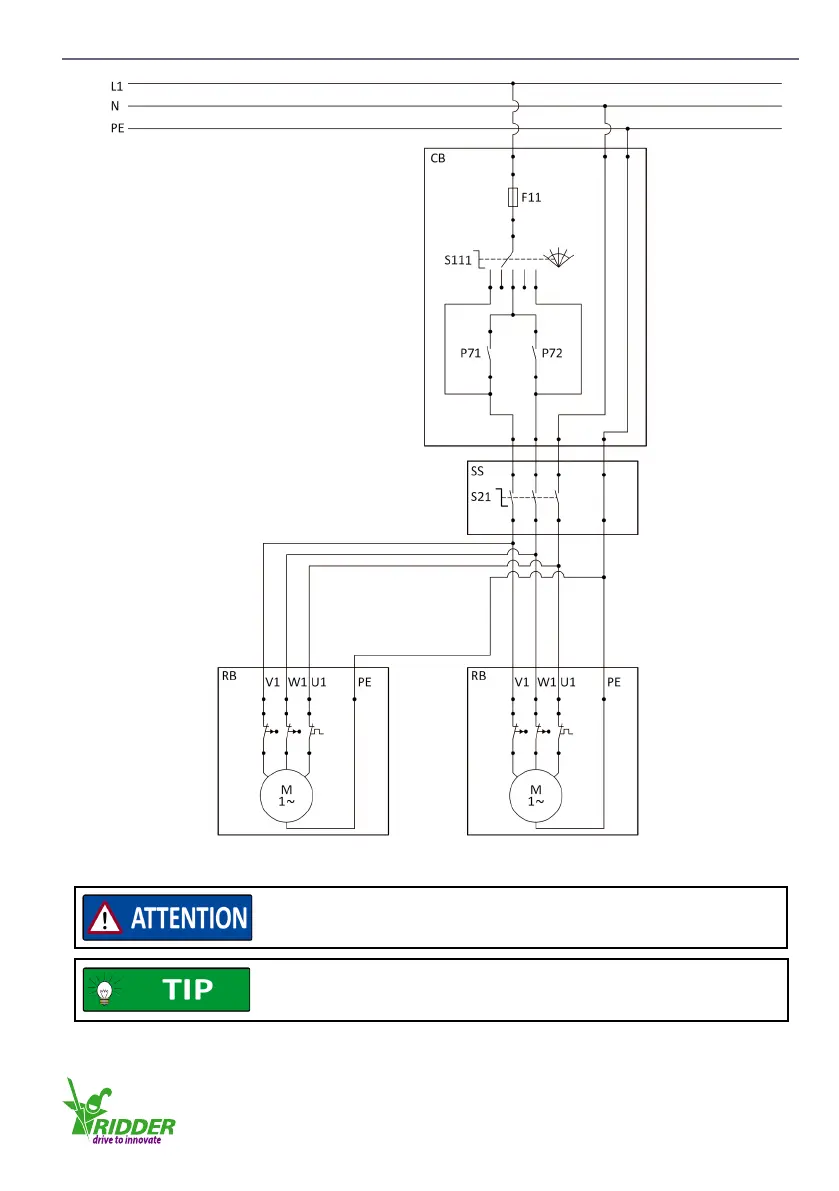 L1
N
PE
CB
F11
S111
P71
P72
SS
S21
RB
V1 W1 U1 PE
M
1~
RB
V1 W1 U1 PE
M
1~

ATTENTION

TIP

RIDDER
drive to innovate