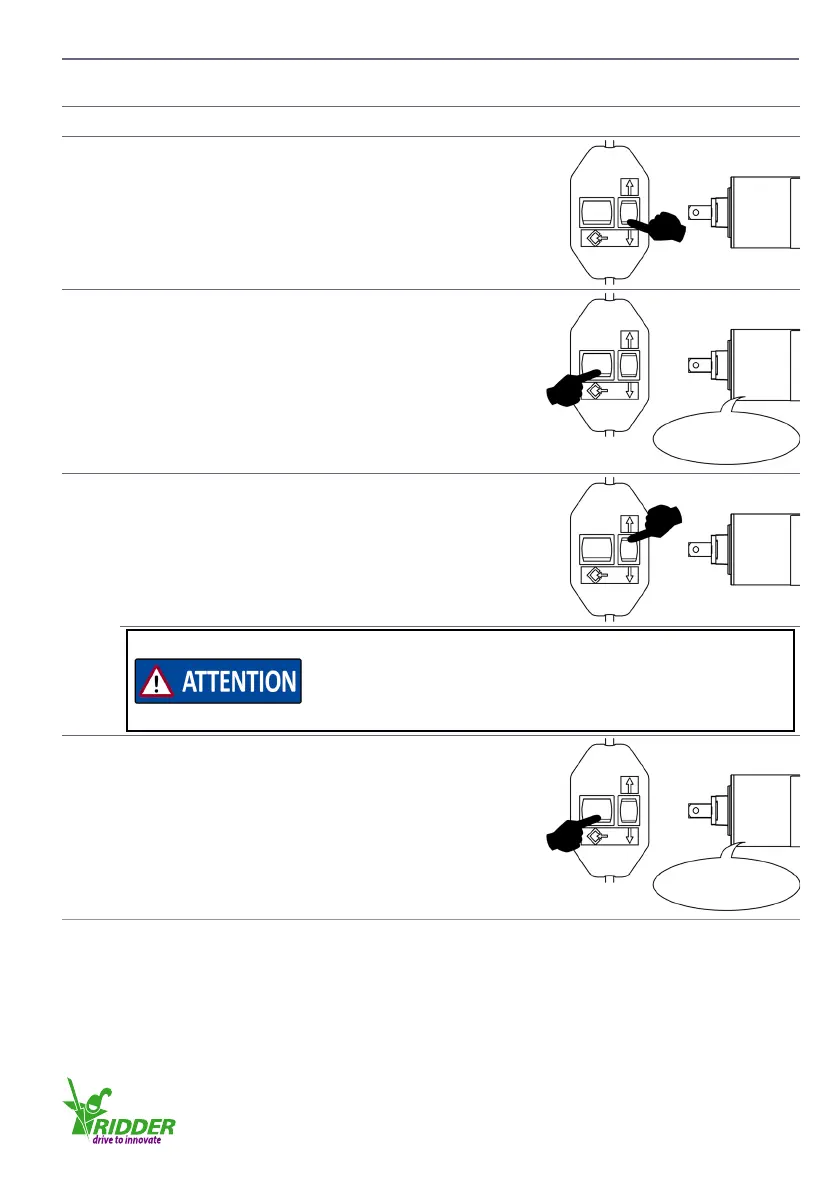 ATTENTION

RIDDER
drive to innovate