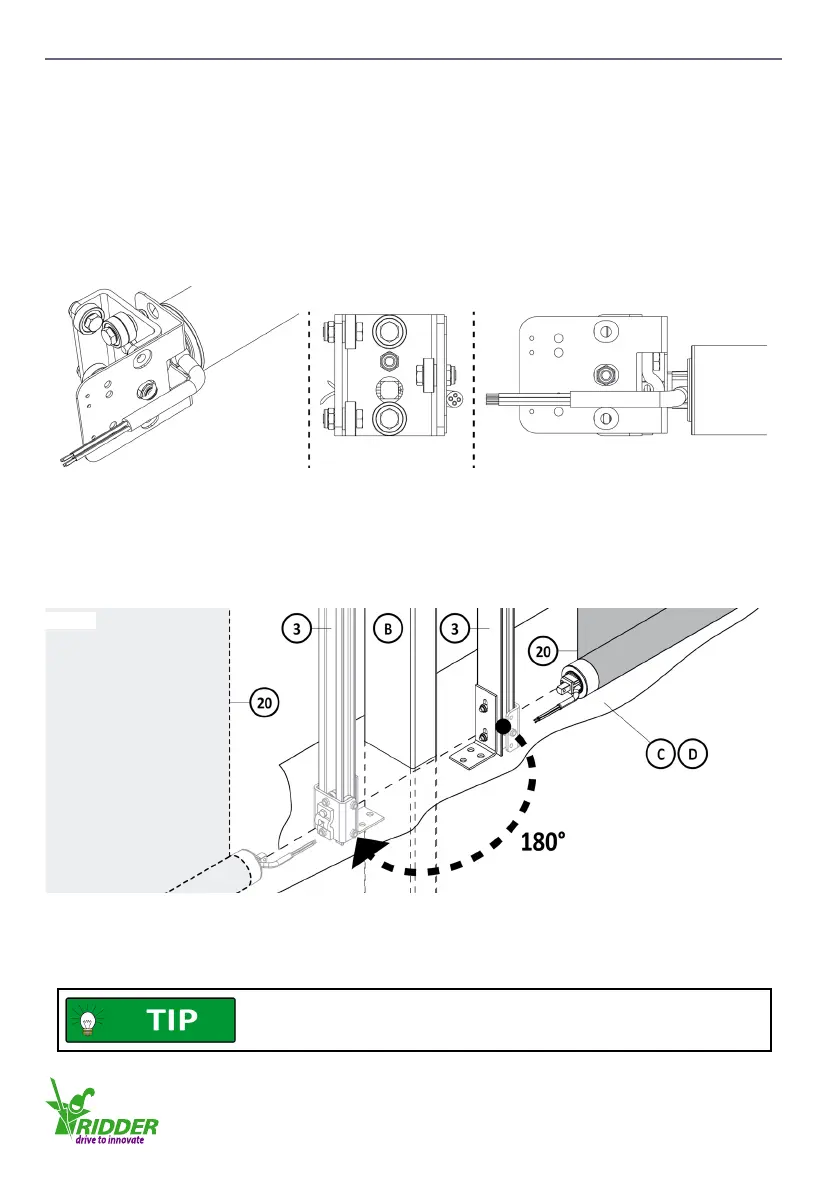 3

B

3

20

20

C

D

180°

TIP

RIDDER
drive to innovate