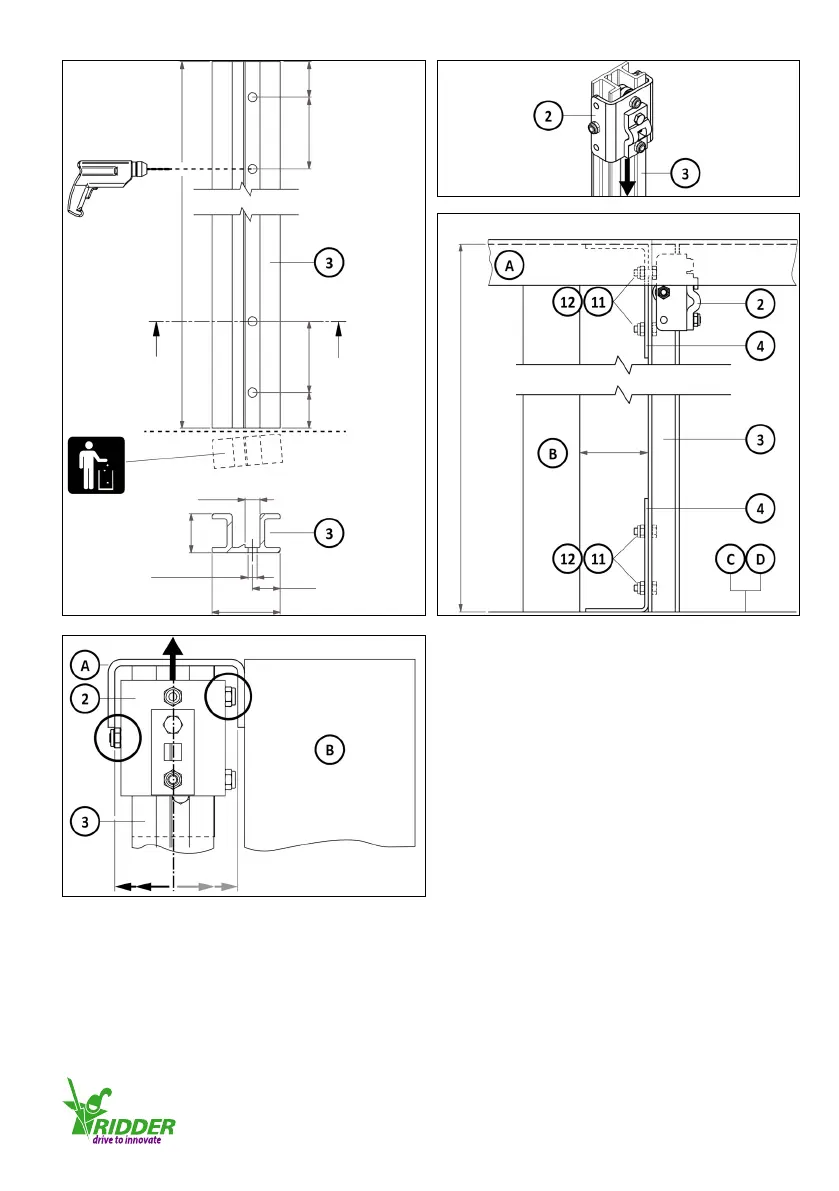 3

3

2

3

A

12 11

2

4

B

3

4

12 11

C D

A

2

B

3

RIDDER
drive to innovate