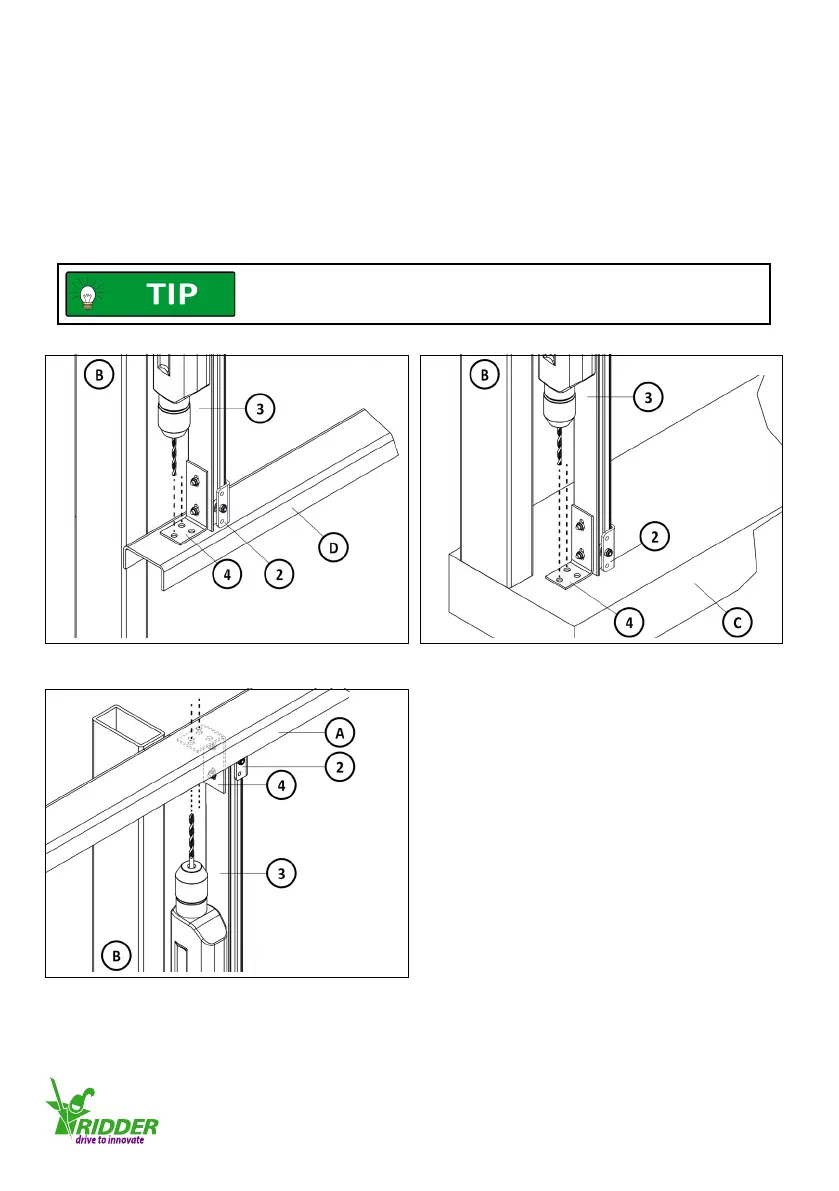 TIP

B
3
D
4
2

B
3
2
4
C

A
2
4
3
B

RIDDER
drive to innovate