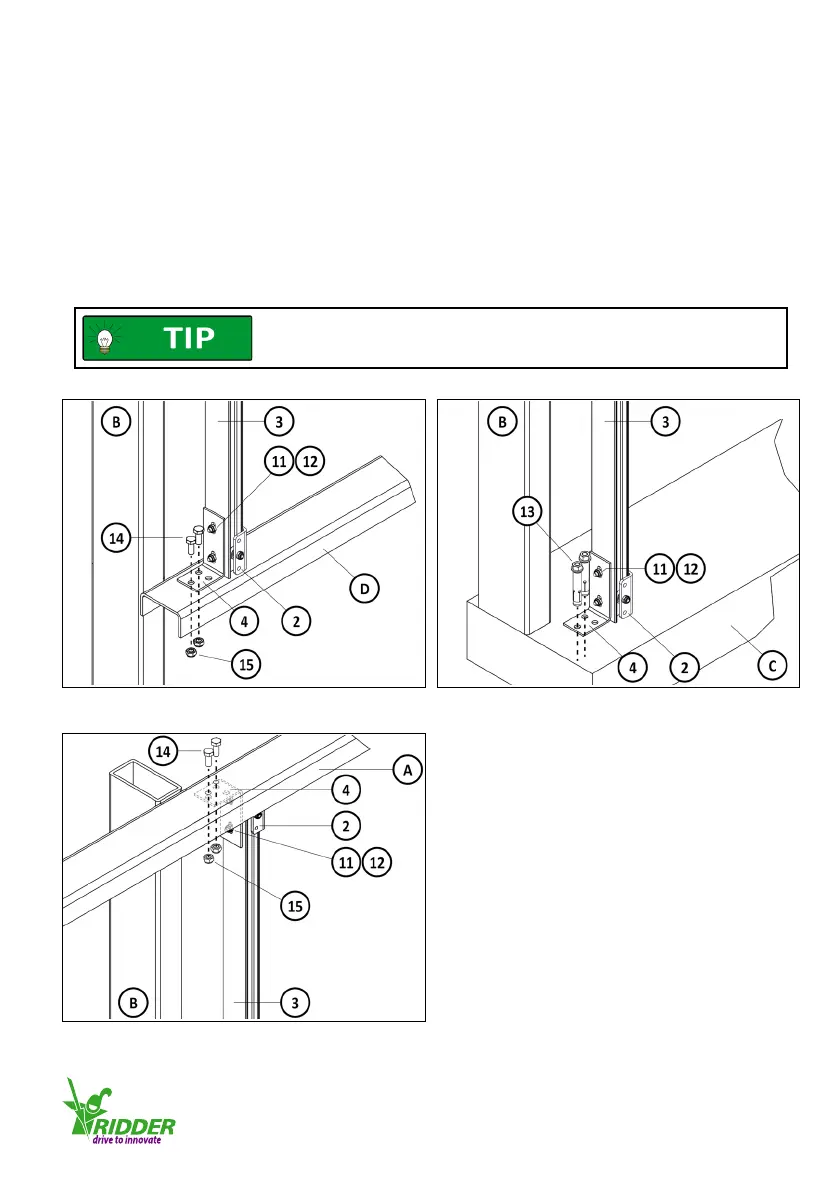 TIP

B
3
11 12
14
D
4
2
15

B
3
13
11 12
4
2
C

14
A
4
2
11 12
15
B
3

RIDDER
drive to innovate