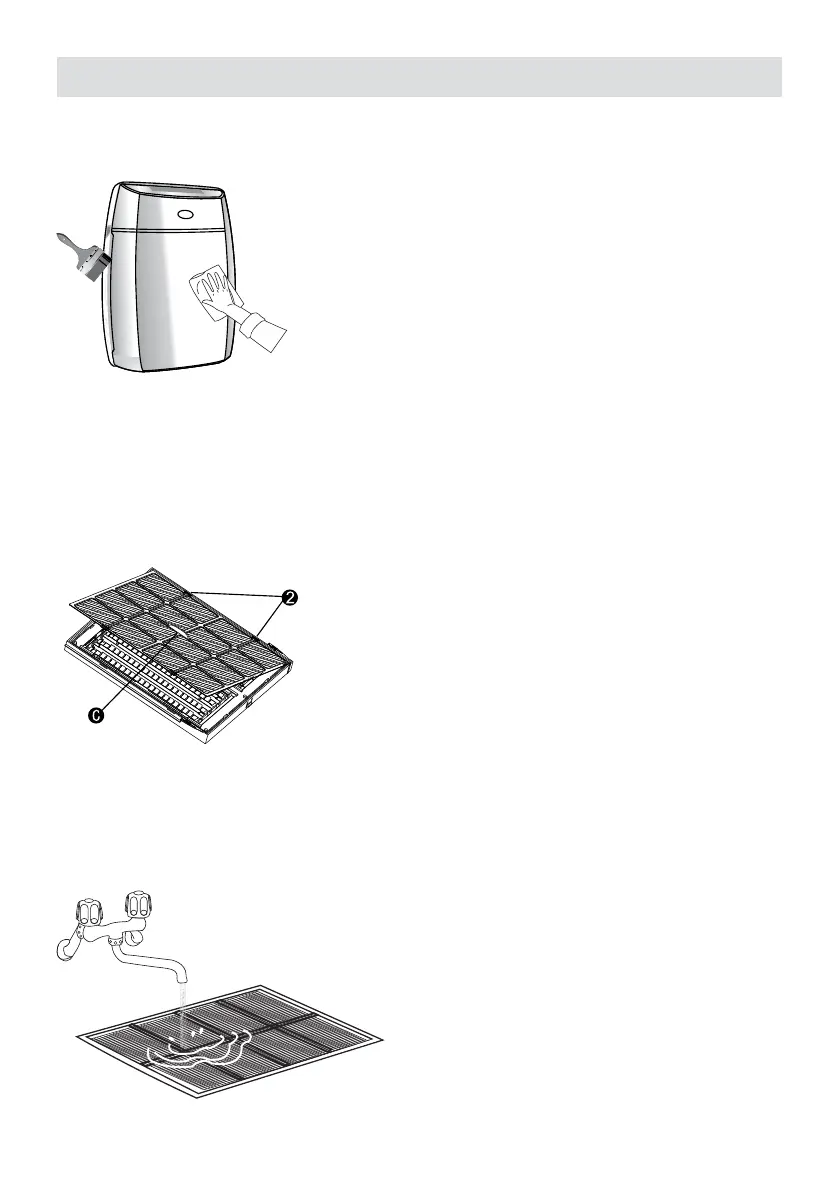 2

6