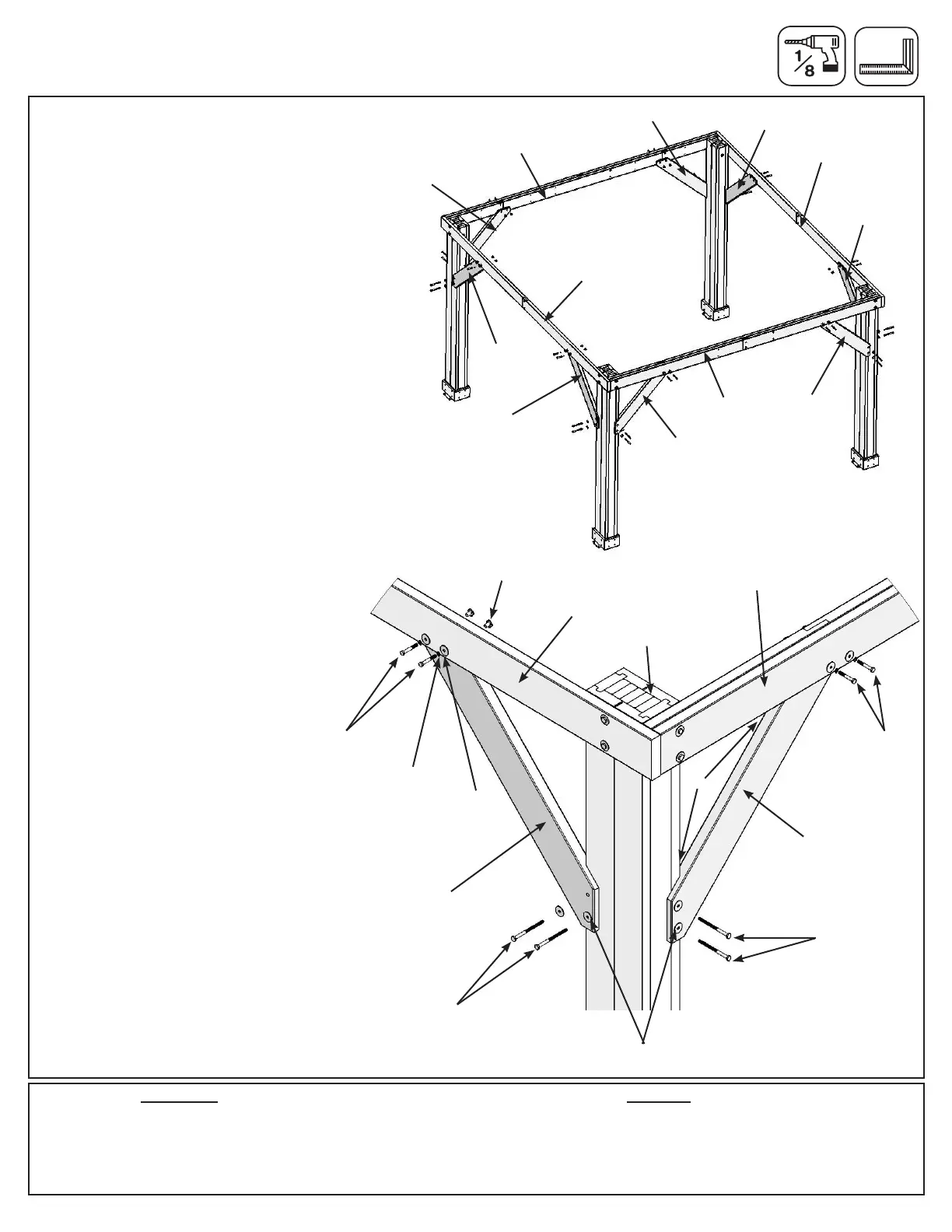 $\frac{1}{8}$