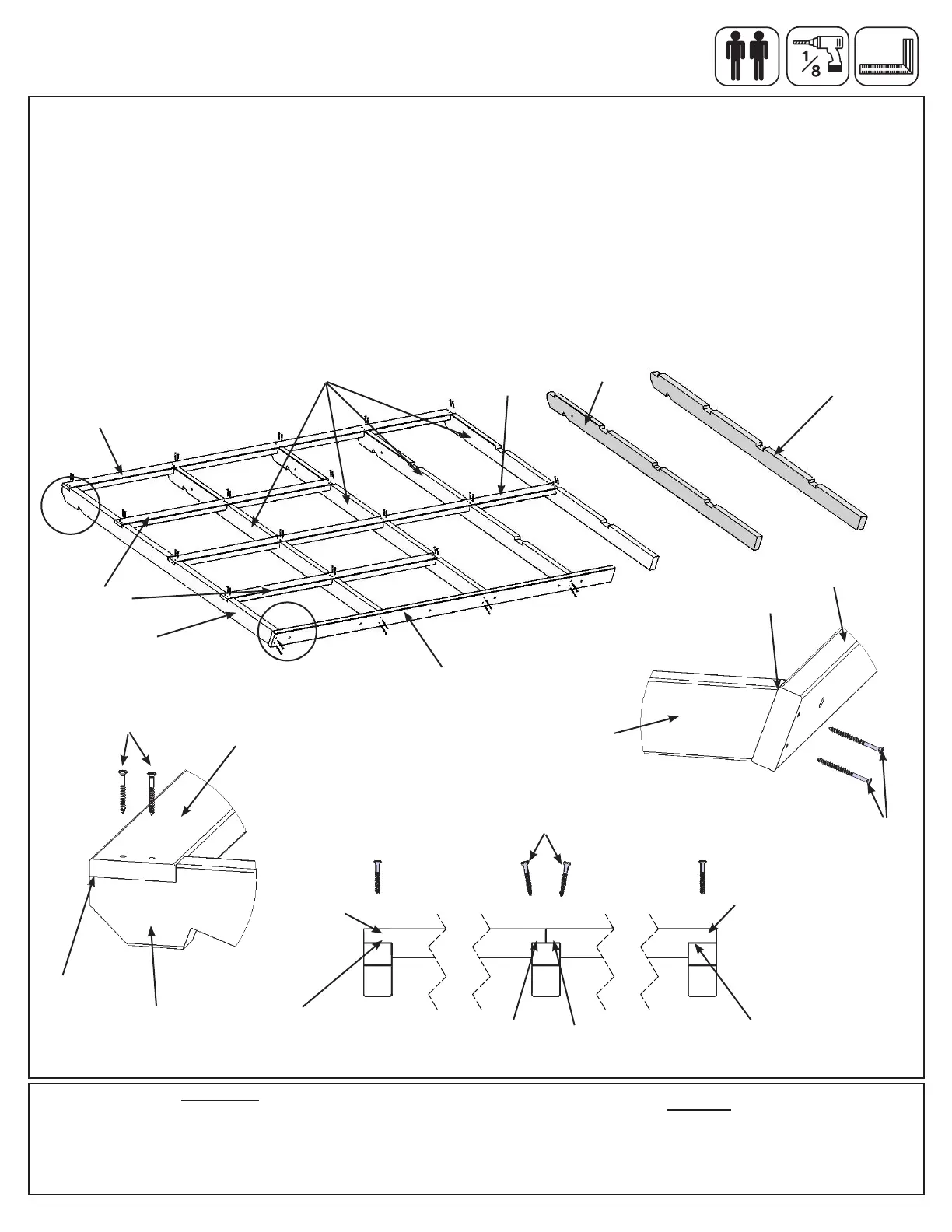 $\frac{1}{8}$