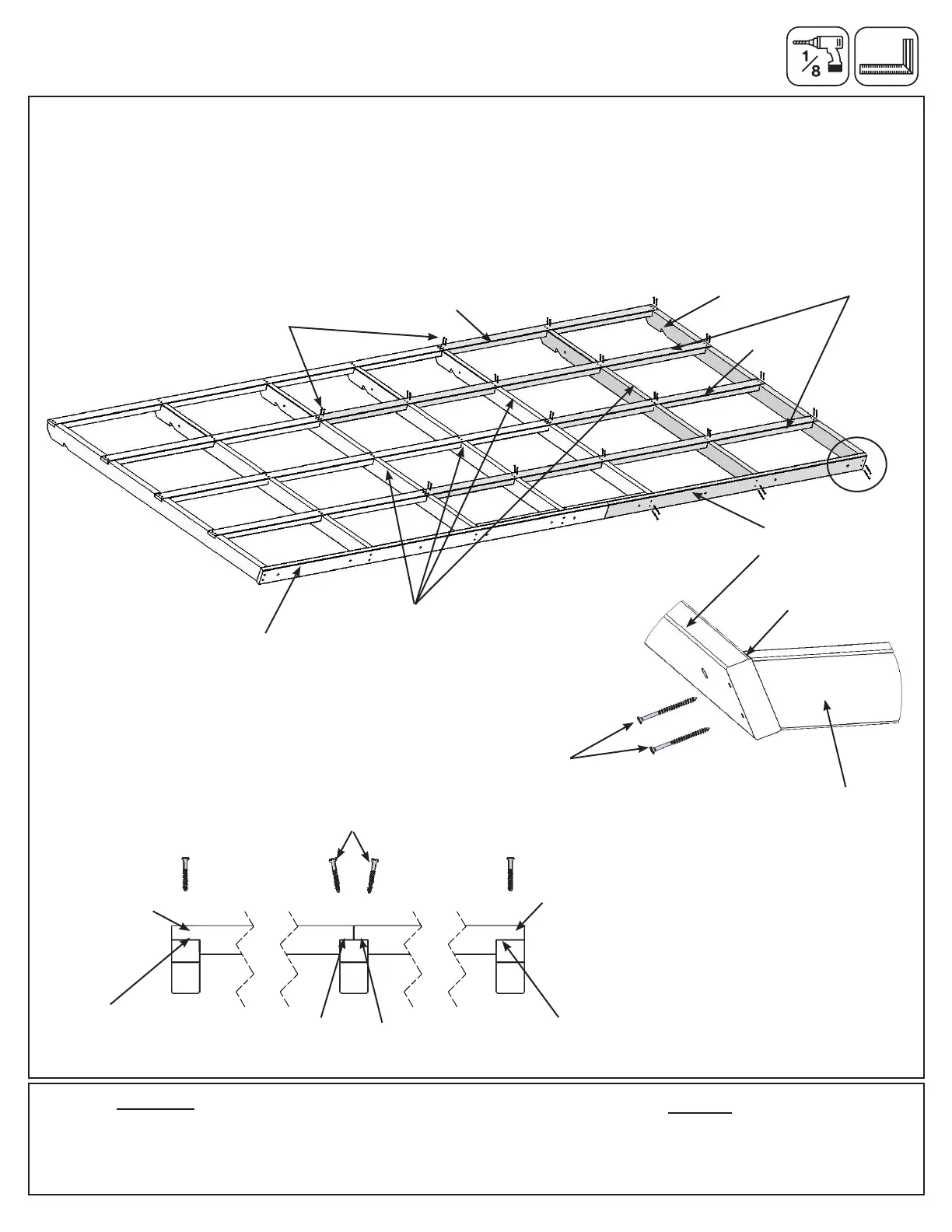 $\frac{1}{8}$