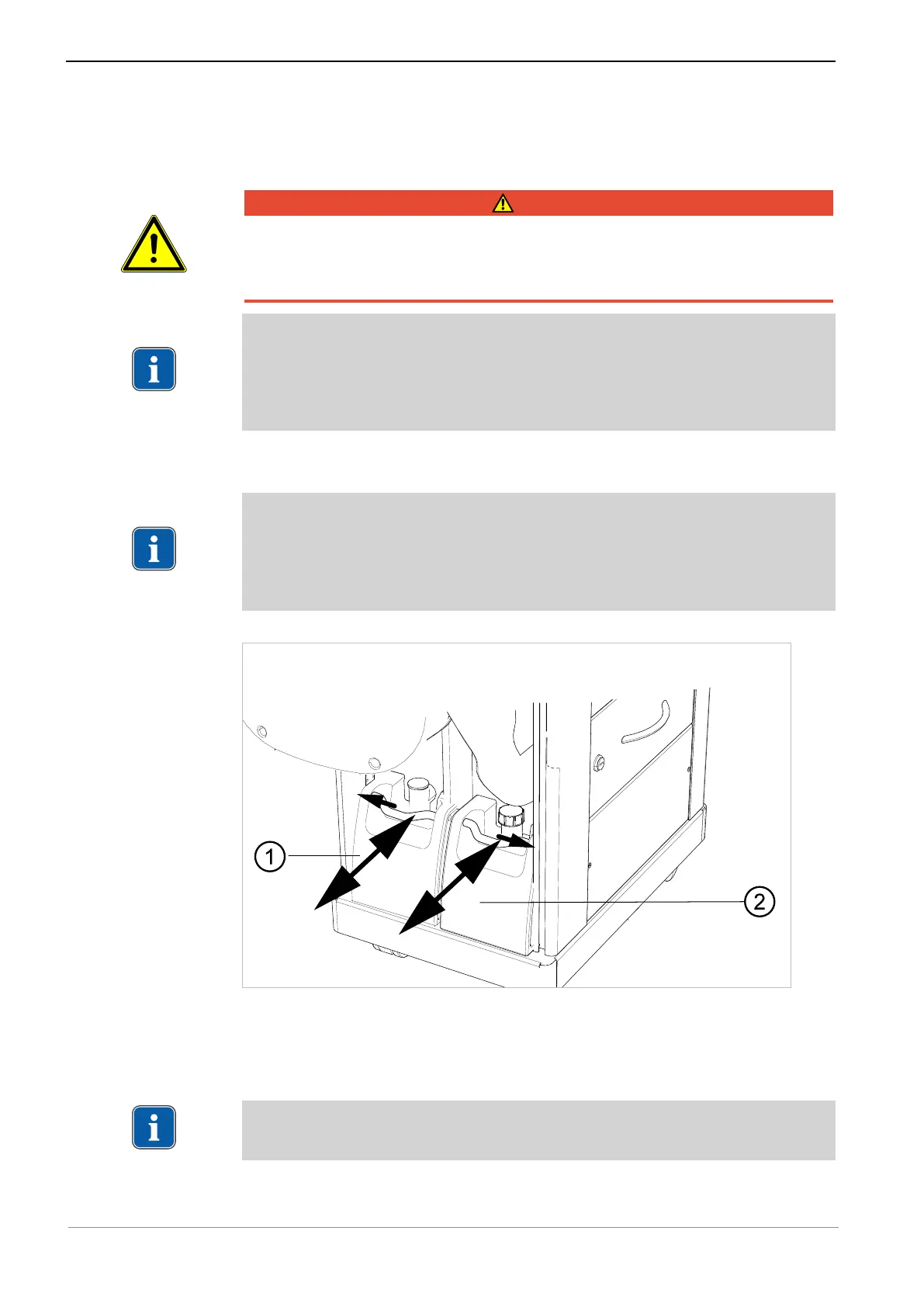 1

2