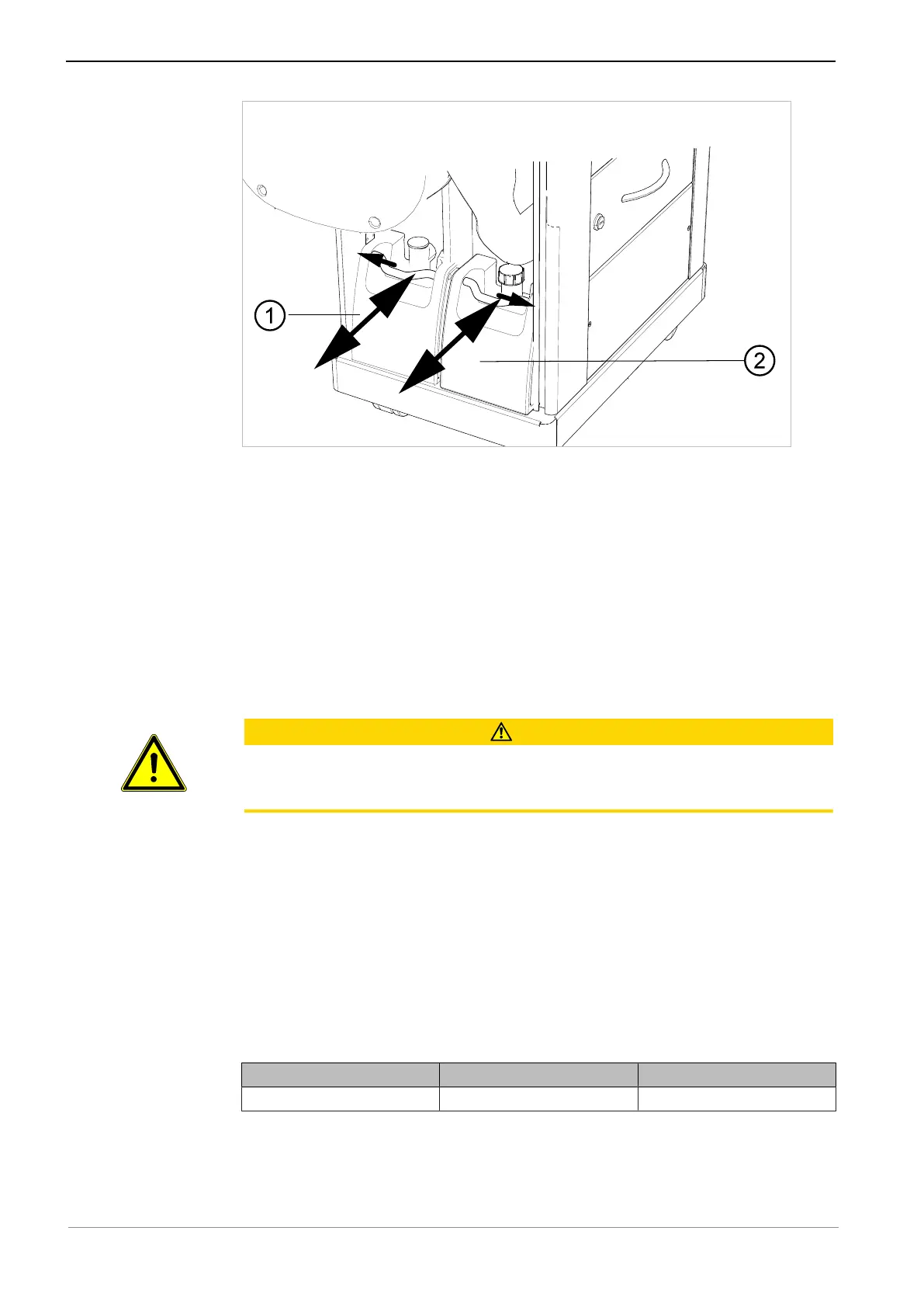 1

2