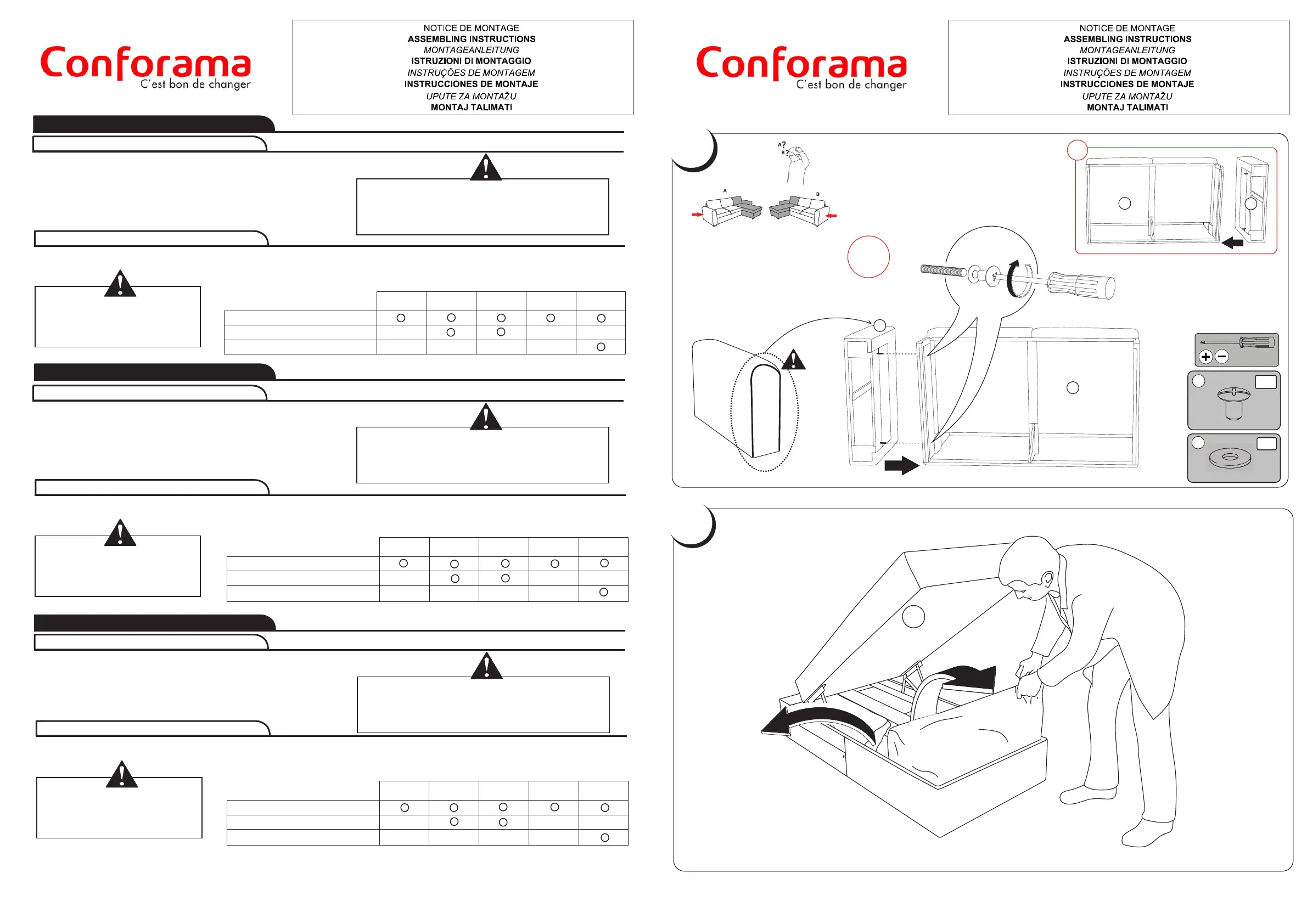 Conforama
C'est bon de changer

NOTICE DE MONTAGE
ASSEMBLING INSTRUCTIONS
MONTAGEANLEITUNG
ISTRUZIONI DI MONTAGGIO
INSTRUÇÕES DE MONTAGEM
INSTRUCCIONES DE MONTAJE
UPUTE ZA MONTAŽU
MONTAJ TALIMATI

Conforama
C'est bon de changer

NOTICE DE MONTAGE
ASSEMBLING INSTRUCTIONS
MONTAGEANLEITUNG
ISTRUZIONI DI MONTAGGIO
INSTRUÇÕES DE MONTAGEM
INSTRUCCIONES DE MONTAJE
UPUTE ZA MONTAŽU
MONTAJ TALIMATI

A?
B?
A
B