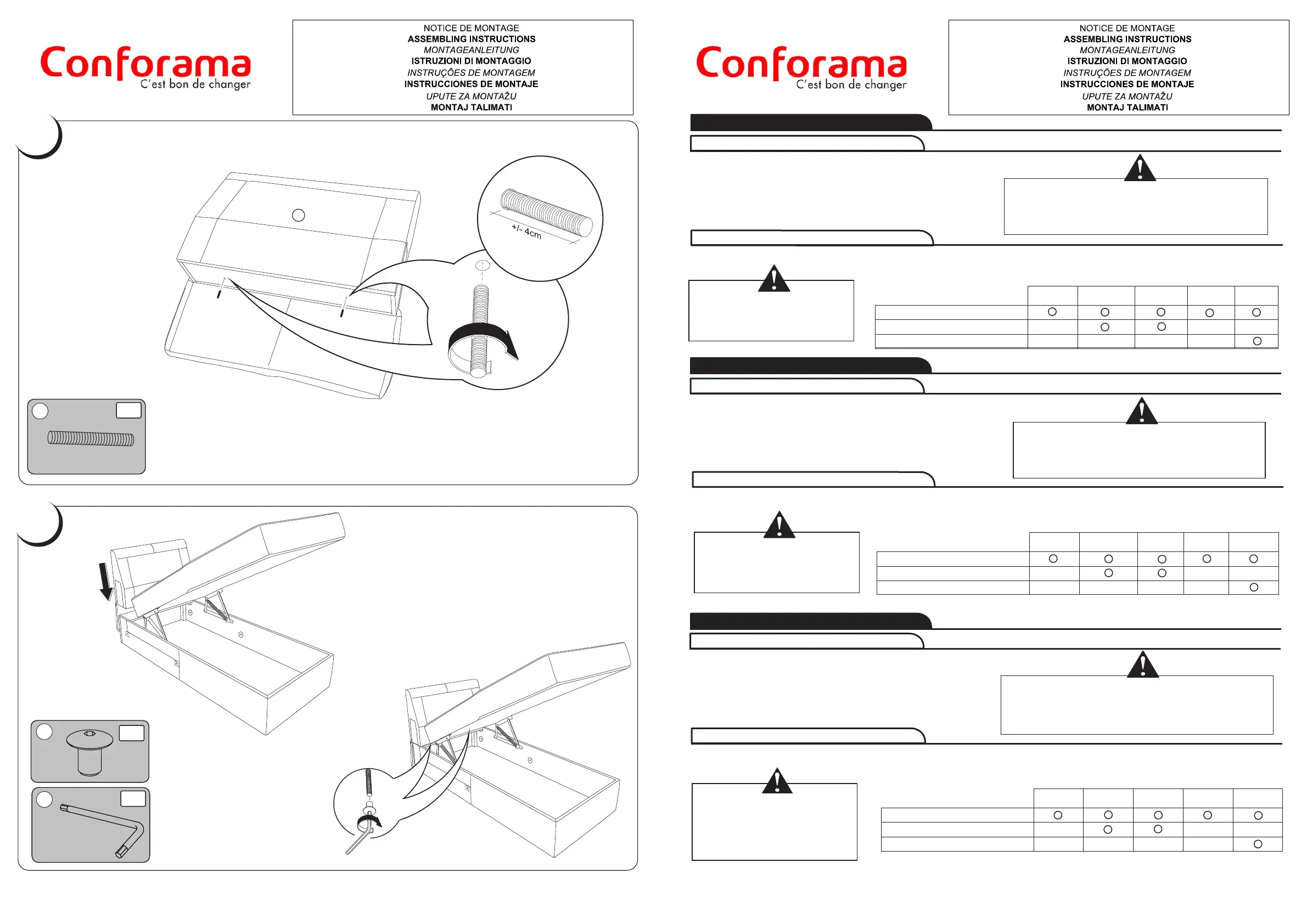 Conforama
C'est bon de changer

NOTICE DE MONTAGE
ASSEMBLING INSTRUCTIONS
MONTAGEANLEITUNG
ISTRUZIONI DI MONTAGGIO
INSTRUÇÕES DE MONTAGEM
INSTRUCCIONES DE MONTAJE
UPUTE ZA MONTAŽU
MONTAJ TALIMATI

+/- 4cm

Conforama
C'est bon de changer

NOTICE DE MONTAGE
ASSEMBLING INSTRUCTIONS
MONTAGEANLEITUNG
ISTRUZIONI DI MONTAGGIO
INSTRUÇÕES DE MONTAGEM
INSTRUCCIONES DE MONTAJE
UPUTE ZA MONTAŽU
MONTAJ TALIMATI