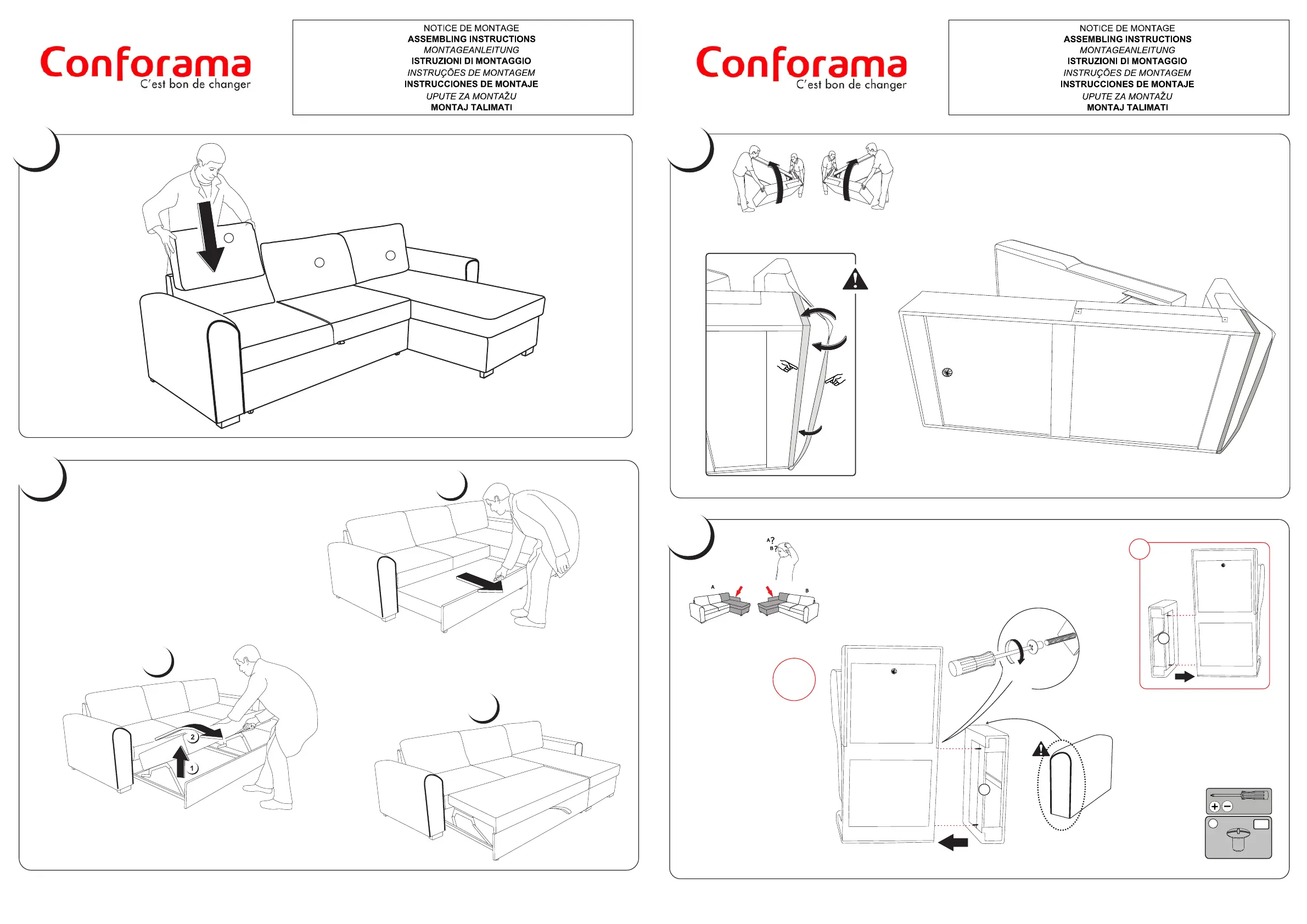 Conforama
C'est bon de changer

NOTICE DE MONTAGE
ASSEMBLING INSTRUCTIONS
MONTAGEANLEITUNG
ISTRUZIONI DI MONTAGGIO
INSTRUÇÕES DE MONTAGEM
INSTRUCCIONES DE MONTAJE
UPUTE ZA MONTAŽU
MONTAJ TALIMATI

2
1

Conforama
C'est bon de changer

NOTICE DE MONTAGE
ASSEMBLING INSTRUCTIONS
MONTAGEANLEITUNG
ISTRUZIONI DI MONTAGGIO
INSTRUÇÕES DE MONTAGEM
INSTRUCCIONES DE MONTAJE
UPUTE ZA MONTAŽU
MONTAJ TALIMATI

A?
B?
A
B