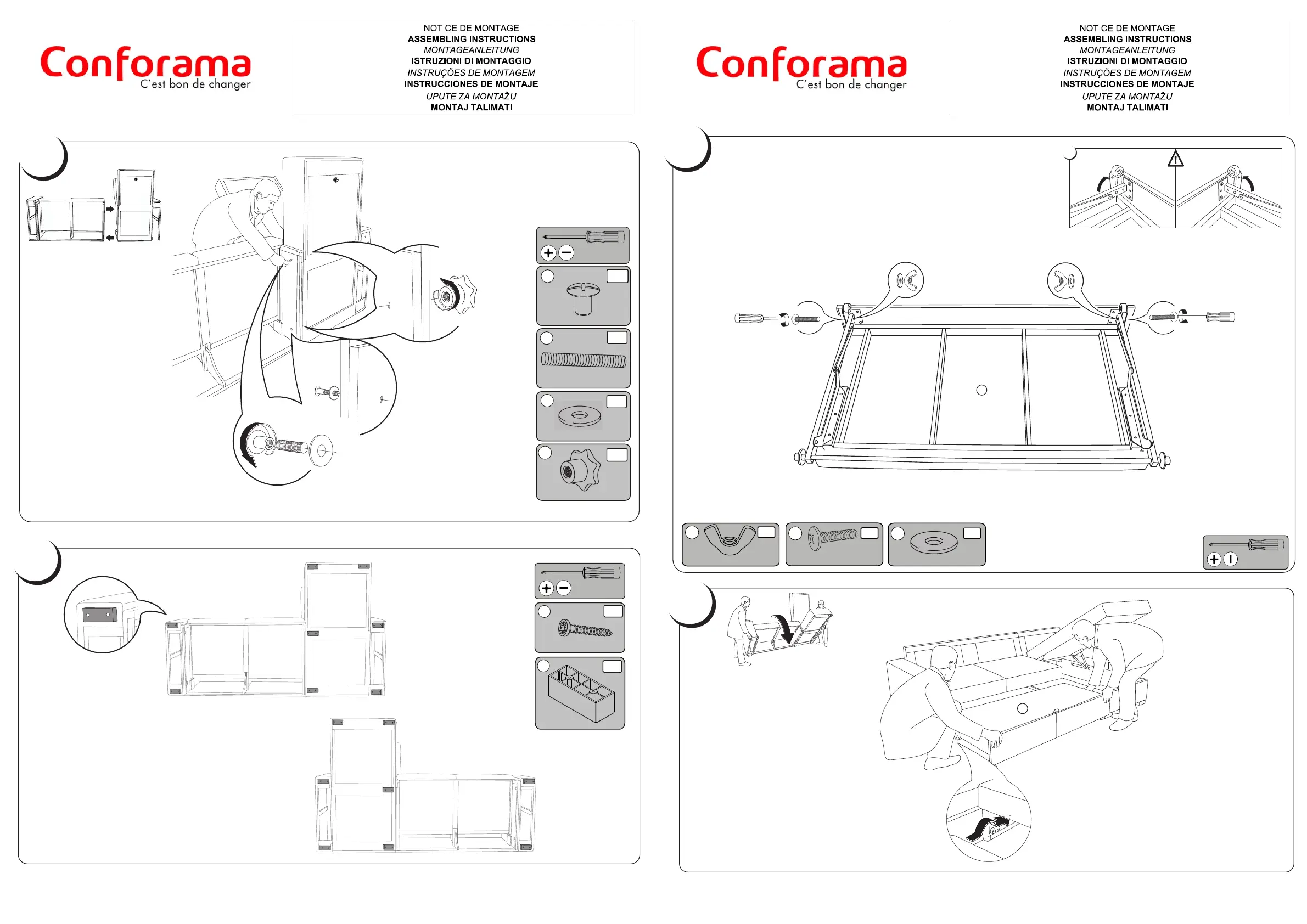 Conforama
C'est bon de changer

NOTICE DE MONTAGE
ASSEMBLING INSTRUCTIONS
MONTAGEANLEITUNG
ISTRUZIONI DI MONTAGGIO
INSTRUÇÕES DE MONTAGEM
INSTRUCCIONES DE MONTAJE
UPUTE ZA MONTAŽU
MONTAJ TALIMATI

Conforama
C'est bon de changer

NOTICE DE MONTAGE
ASSEMBLING INSTRUCTIONS
MONTAGEANLEITUNG
ISTRUZIONI DI MONTAGGIO
INSTRUÇÕES DE MONTAGEM
INSTRUCCIONES DE MONTAJE
UPUTE ZA MONTAŽU
MONTAJ TALIMATI