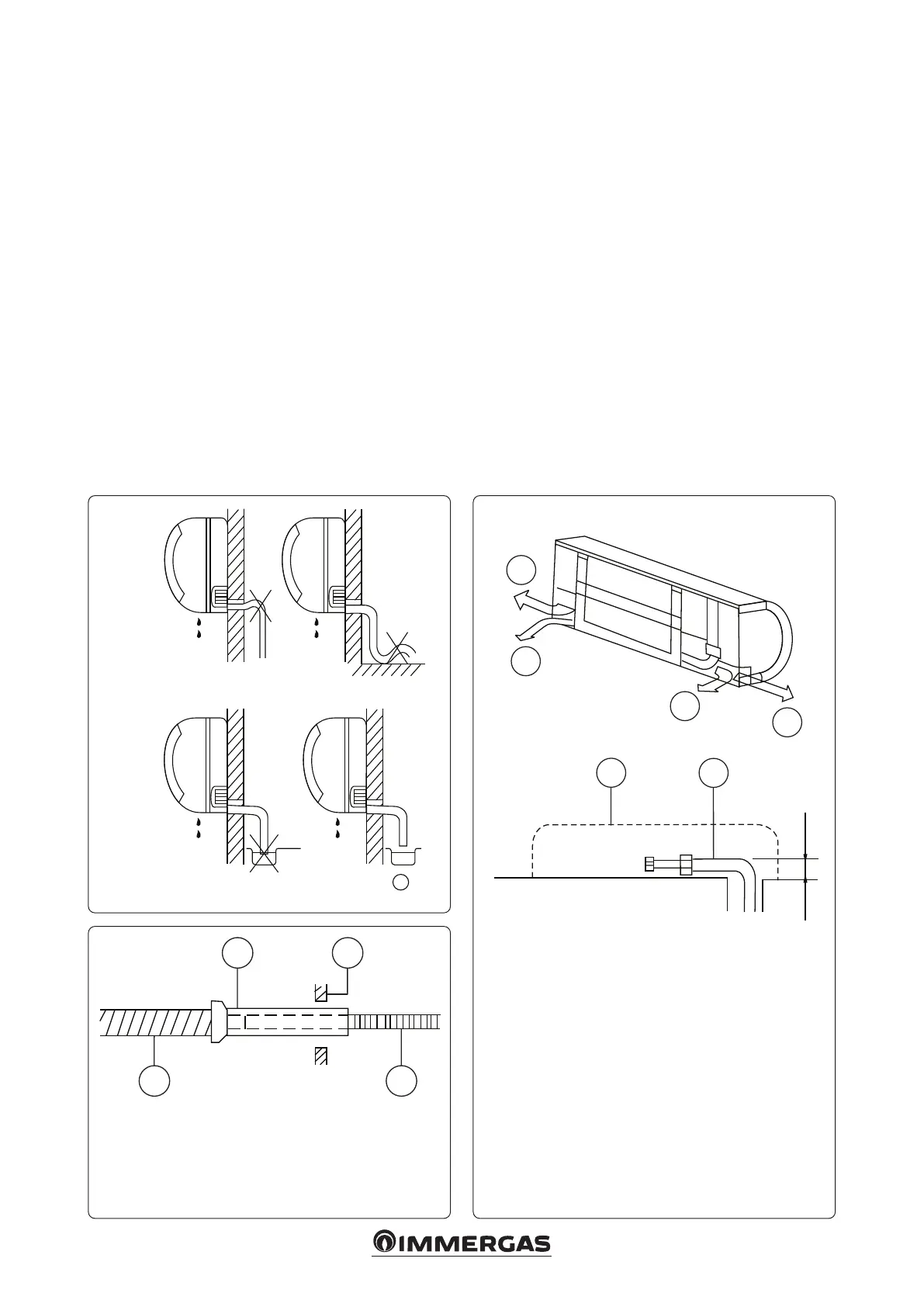 IMMERGAS