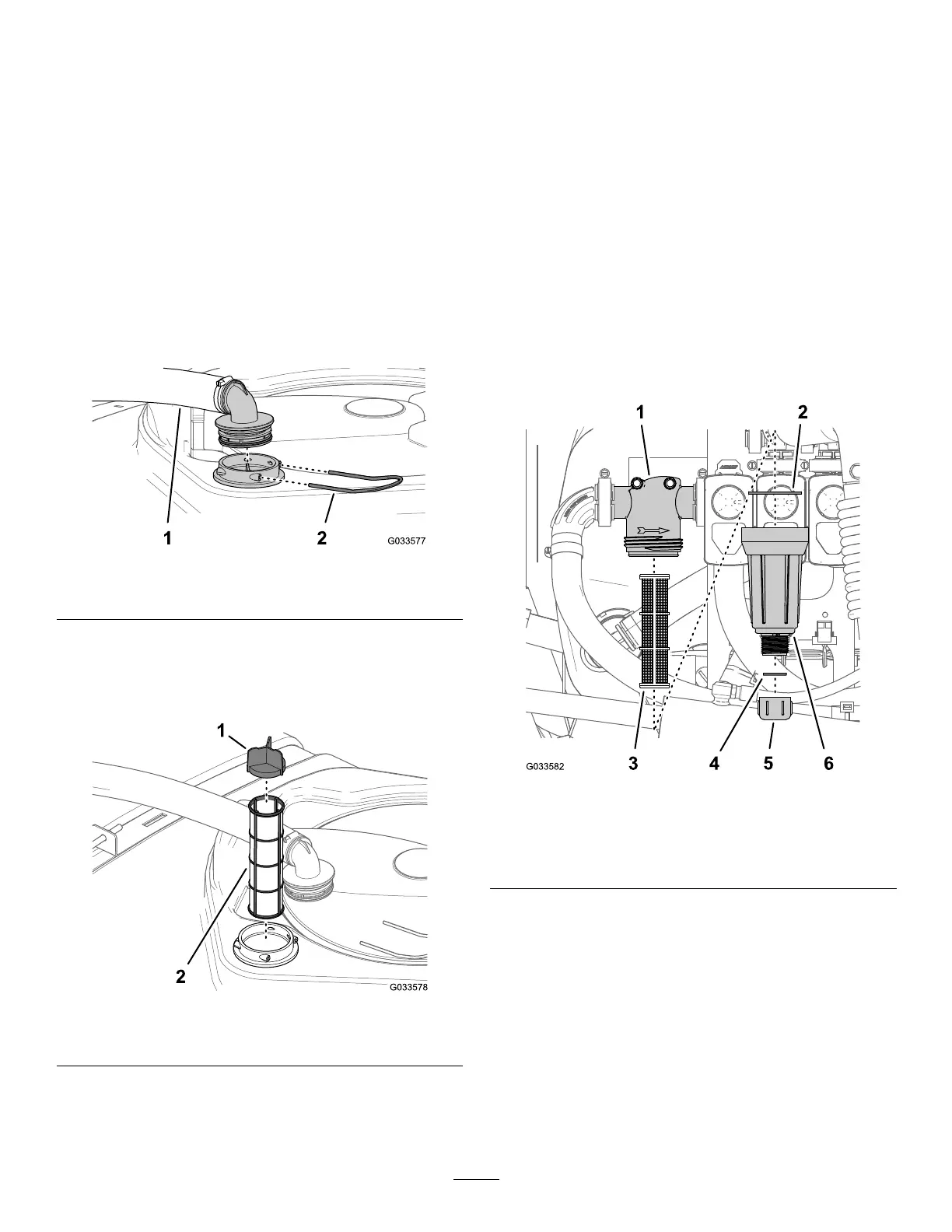 1

2

G033577

1

2

G033578

1

2

G033582

3

4

5

6