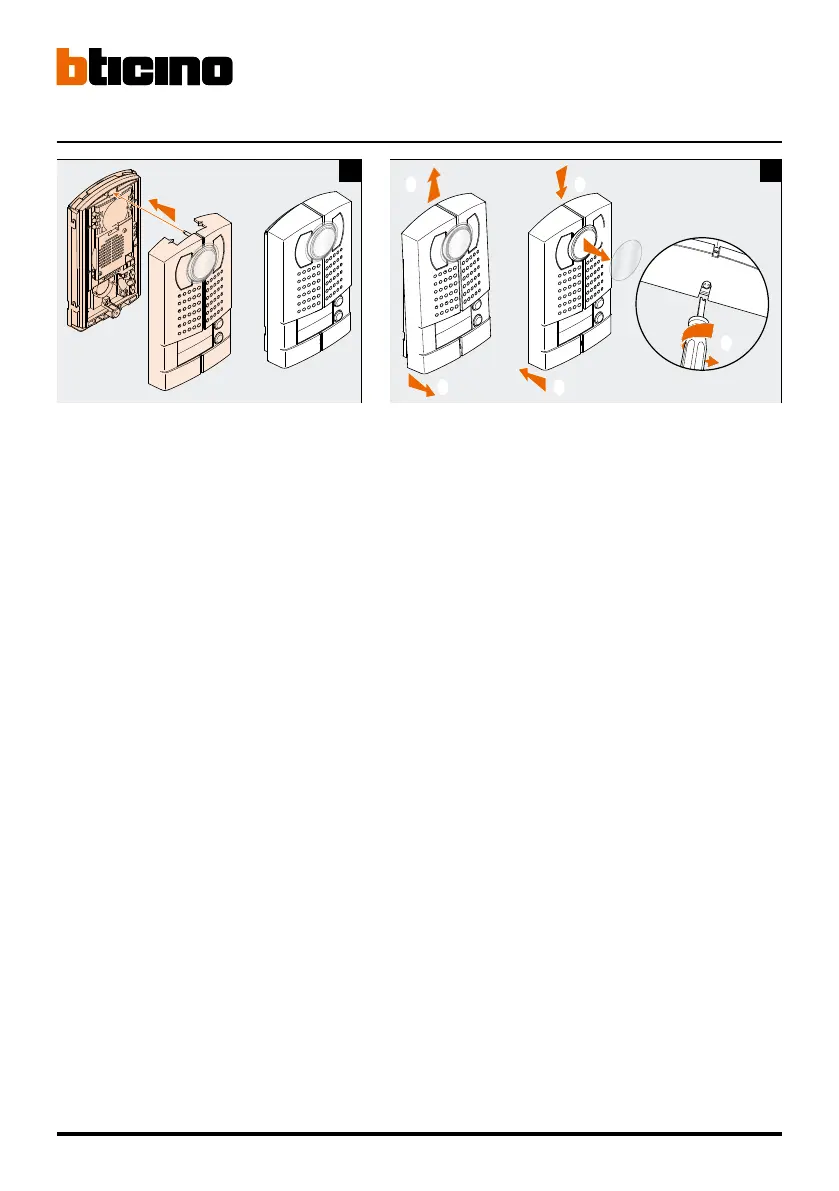 bticino