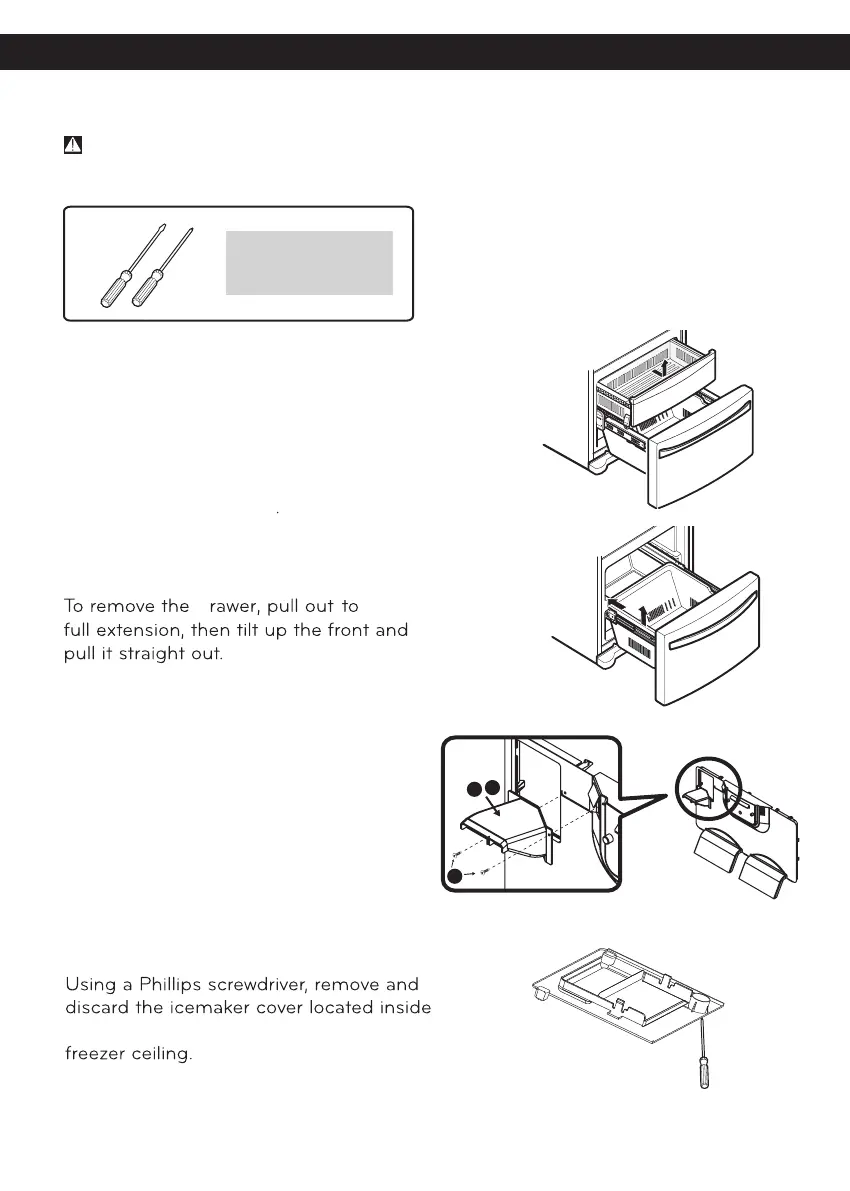 To remove the rawer, pull out to full extension, then tilt up the front and pull it straight out.

Using a Phillips screwdriver, remove and discard the icemaker cover located inside

freezer ceiling.