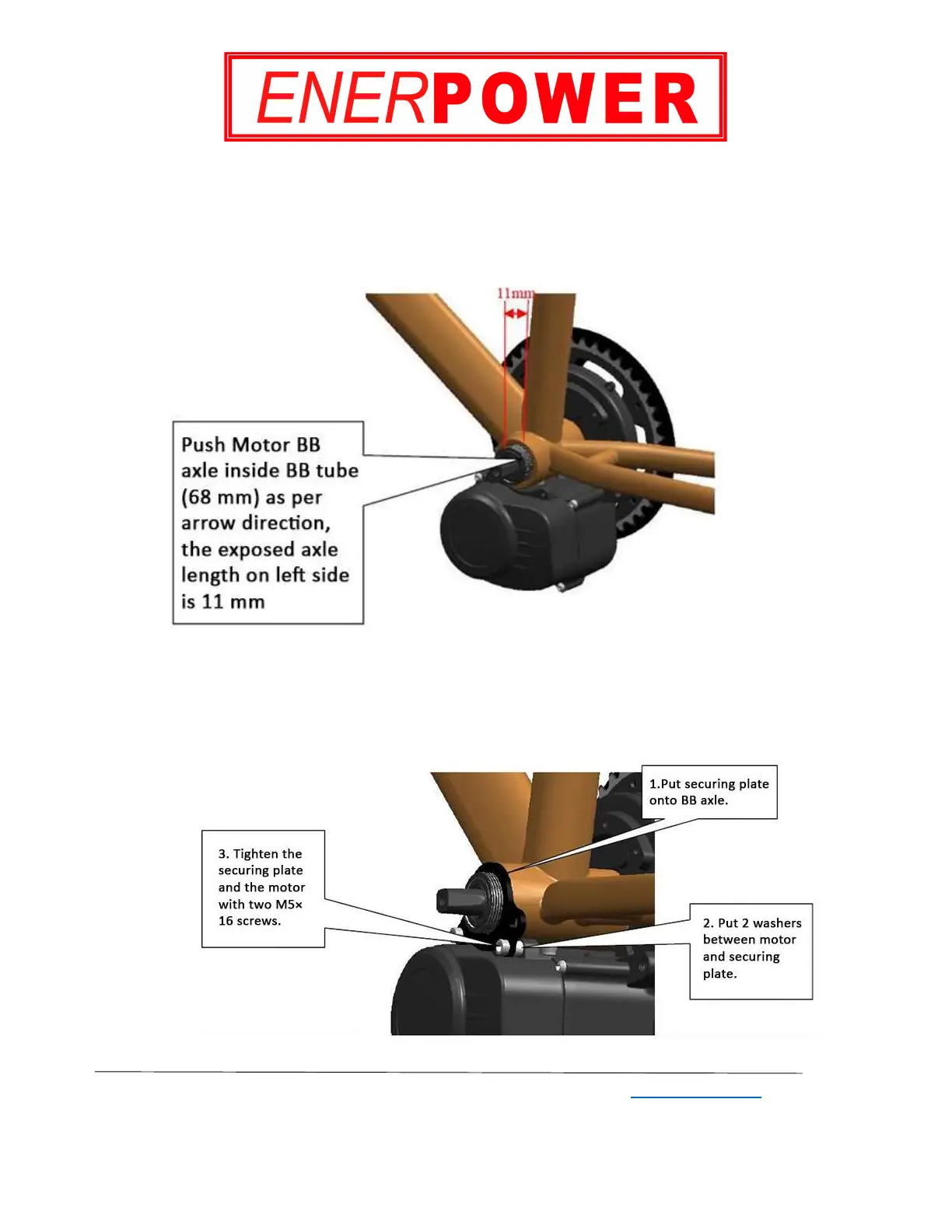 ENERPOWER

11mm

Push Motor BB axle inside BB tube (68 mm) as per arrow direction, the exposed axle length on left side is 11 mm

1.Put securing plate onto BB axle.

3. Tighten the securing plate and the motor with two M5× 16 screws.

2. Put 2 washers between motor and securing plate.