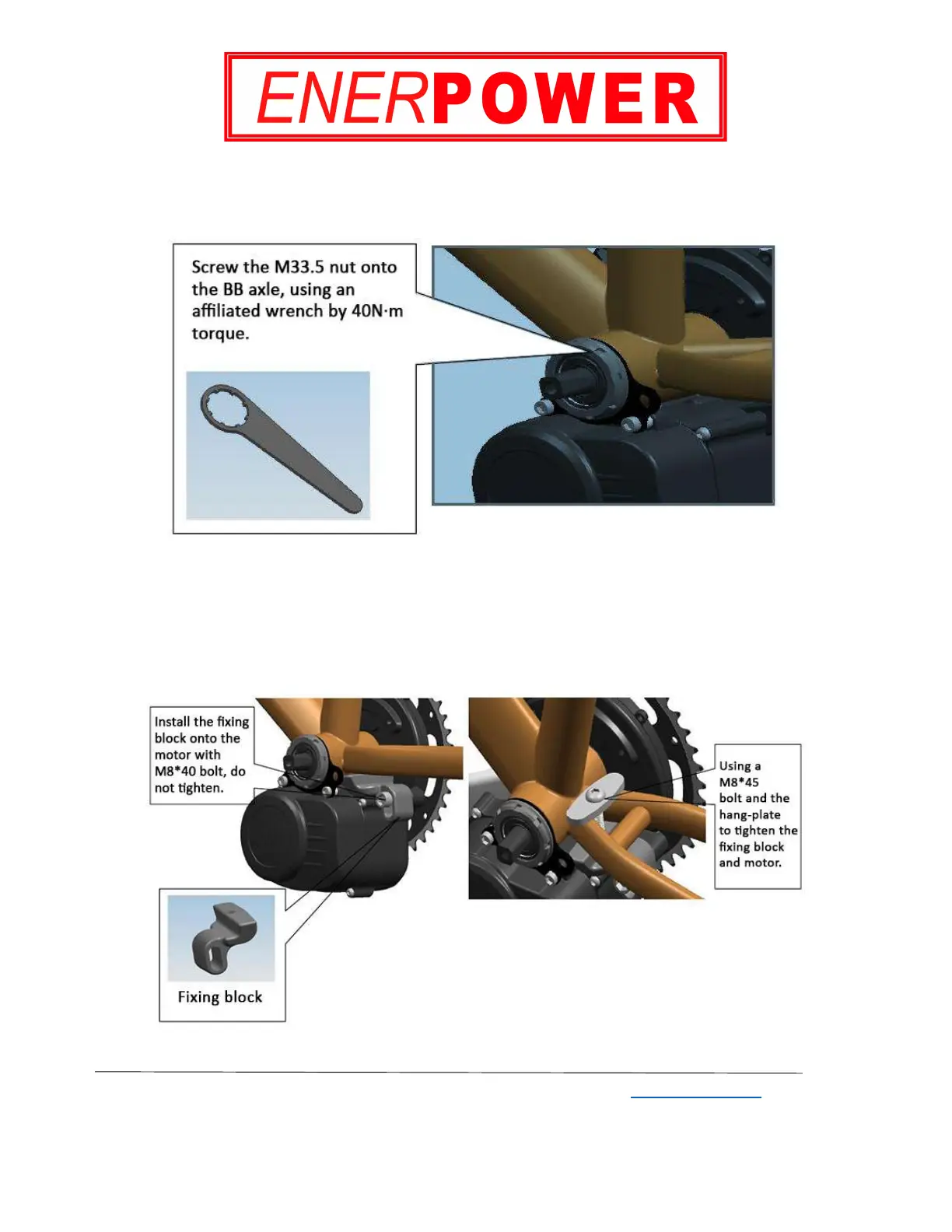 ENERPOWER

Screw the M33.5 nut onto the BB axle, using an affiliated wrench by 40N·m torque.

Install the fixing block onto the motor with M8*40 bolt, do not tighten.

Fixing block

Using a M8*45 bolt and the hang-plate to tighten the fixing block and motor.