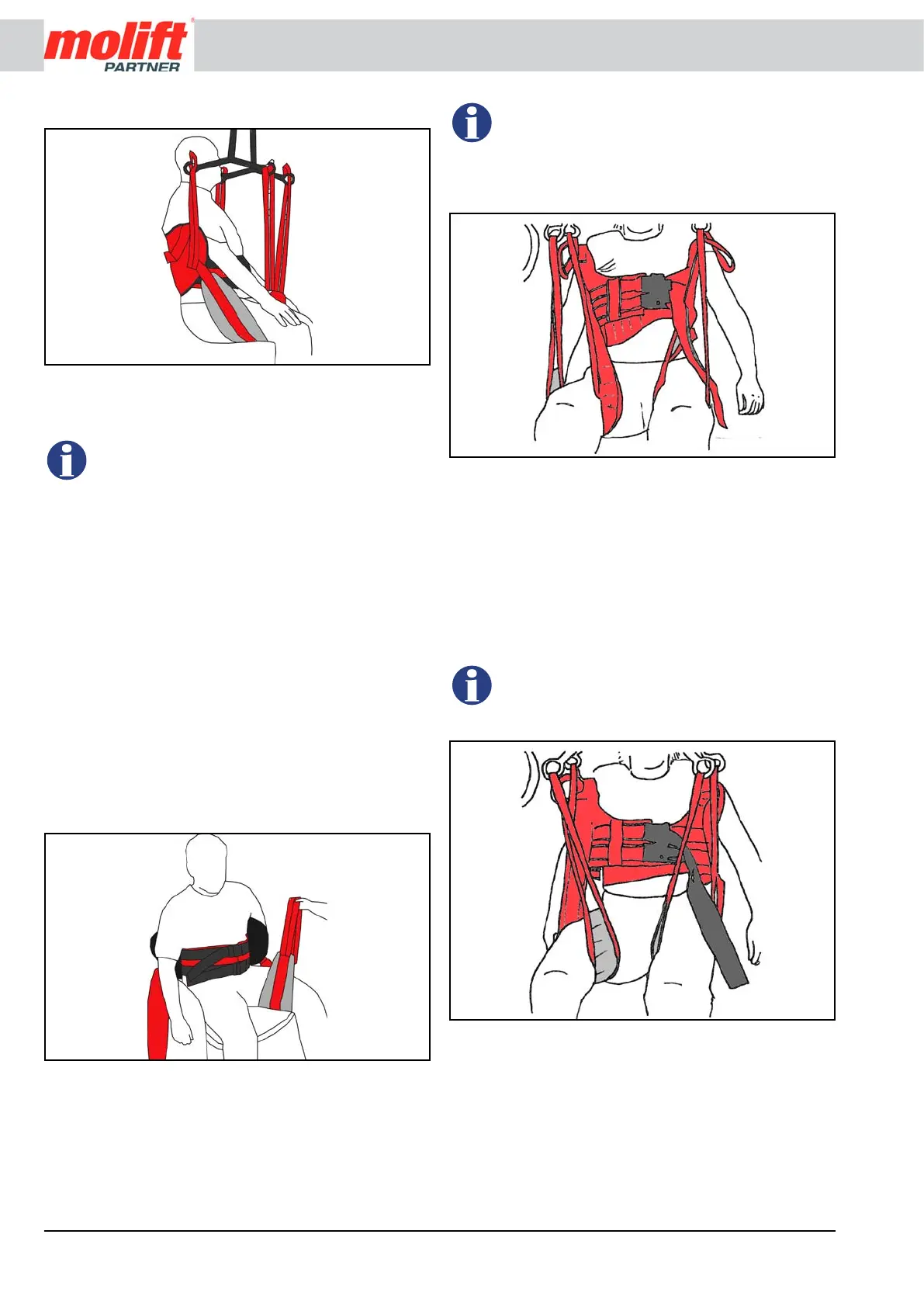 molift®
PARTNER