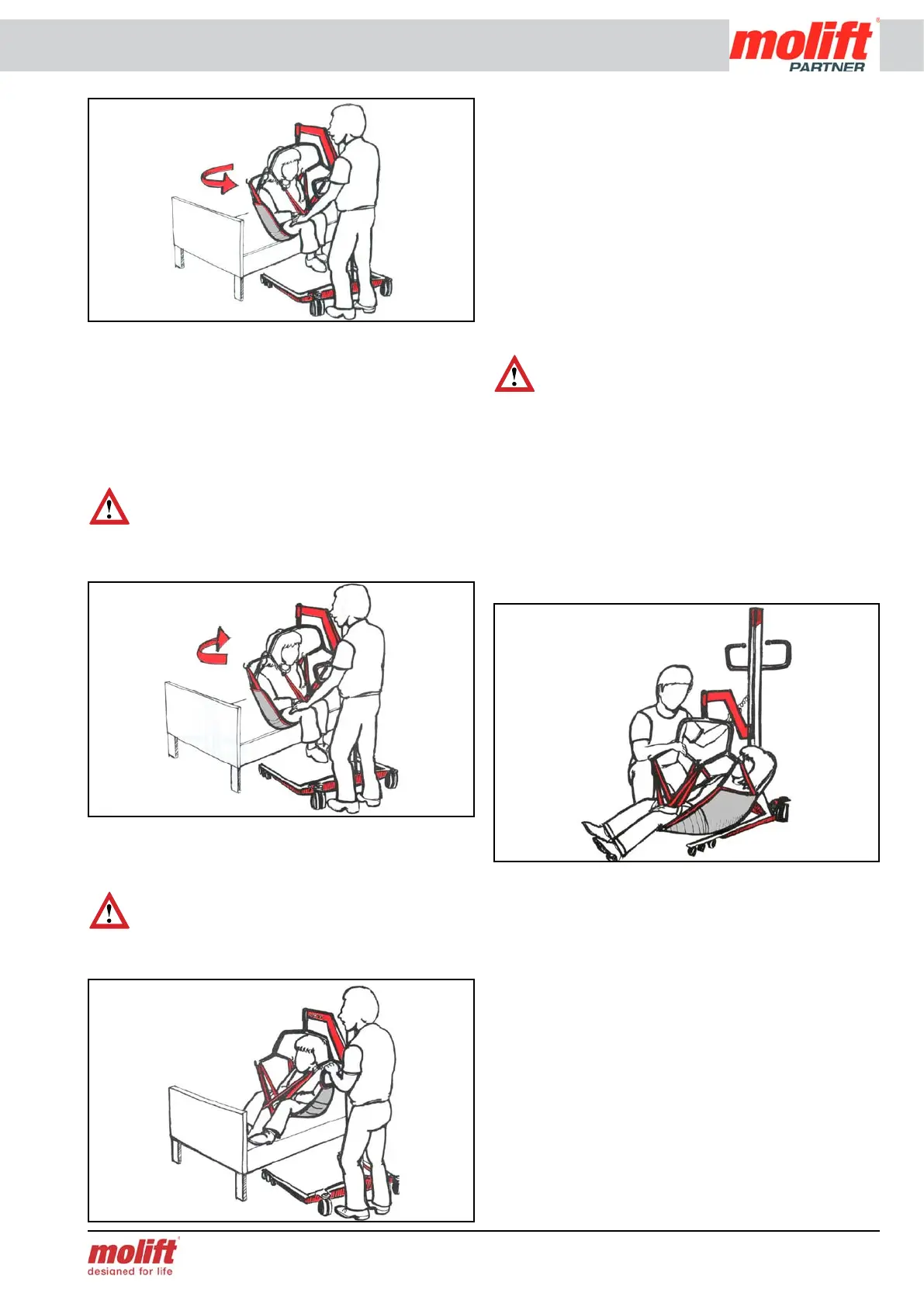 molift®
PARTNER

molift®
designed for life