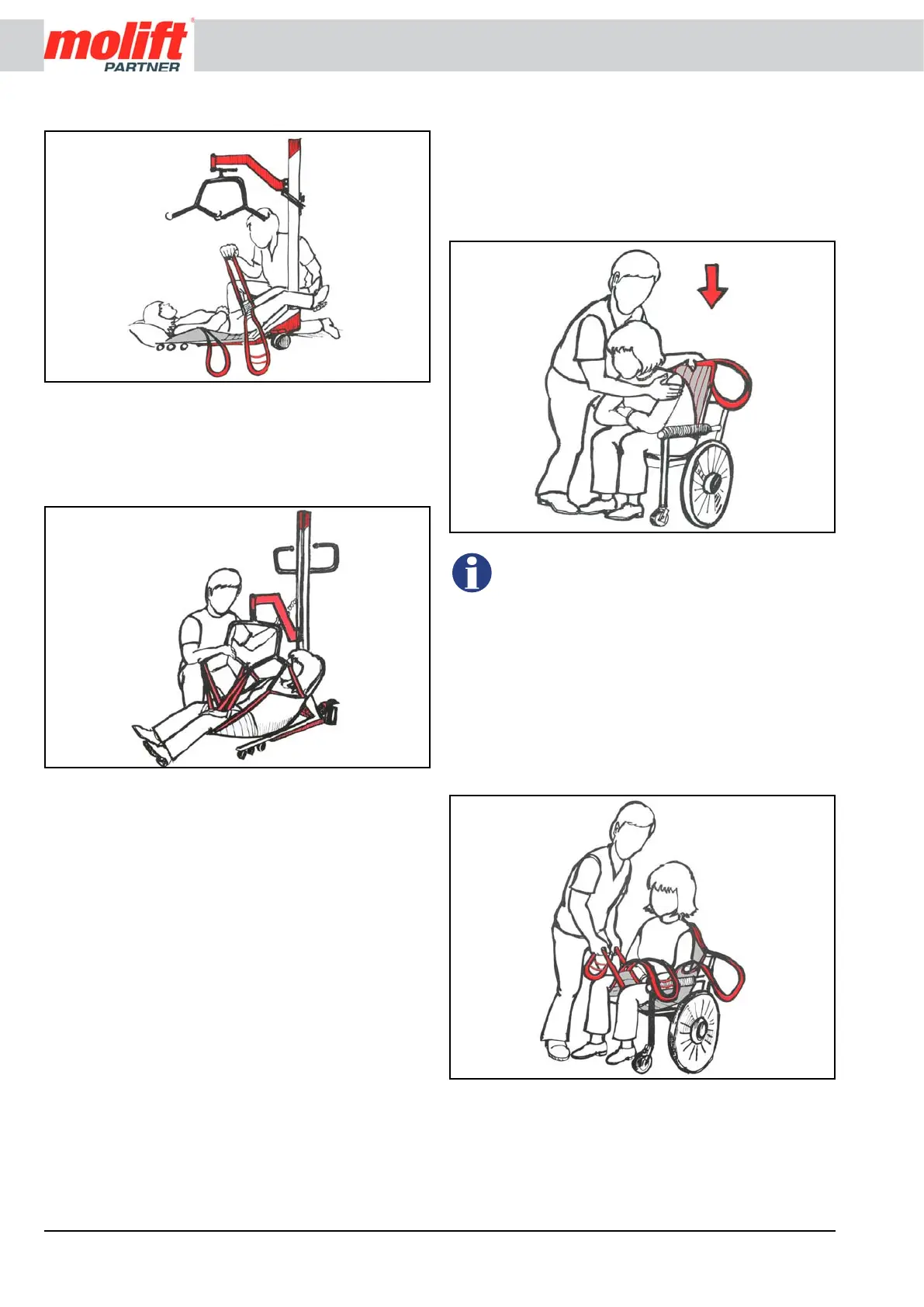 molift®
PARTNER