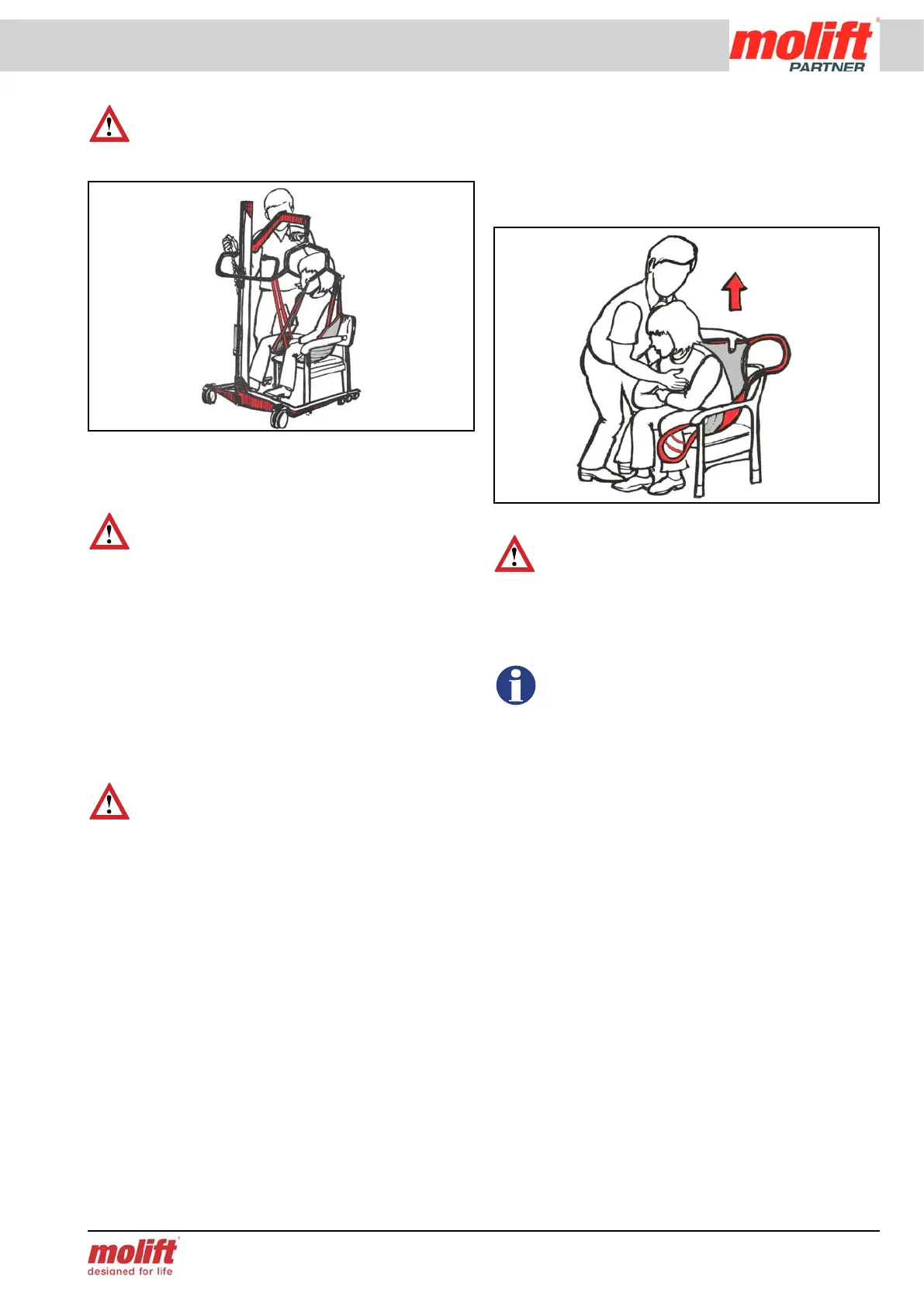 molift®
PARTNER

molift®
designed for life