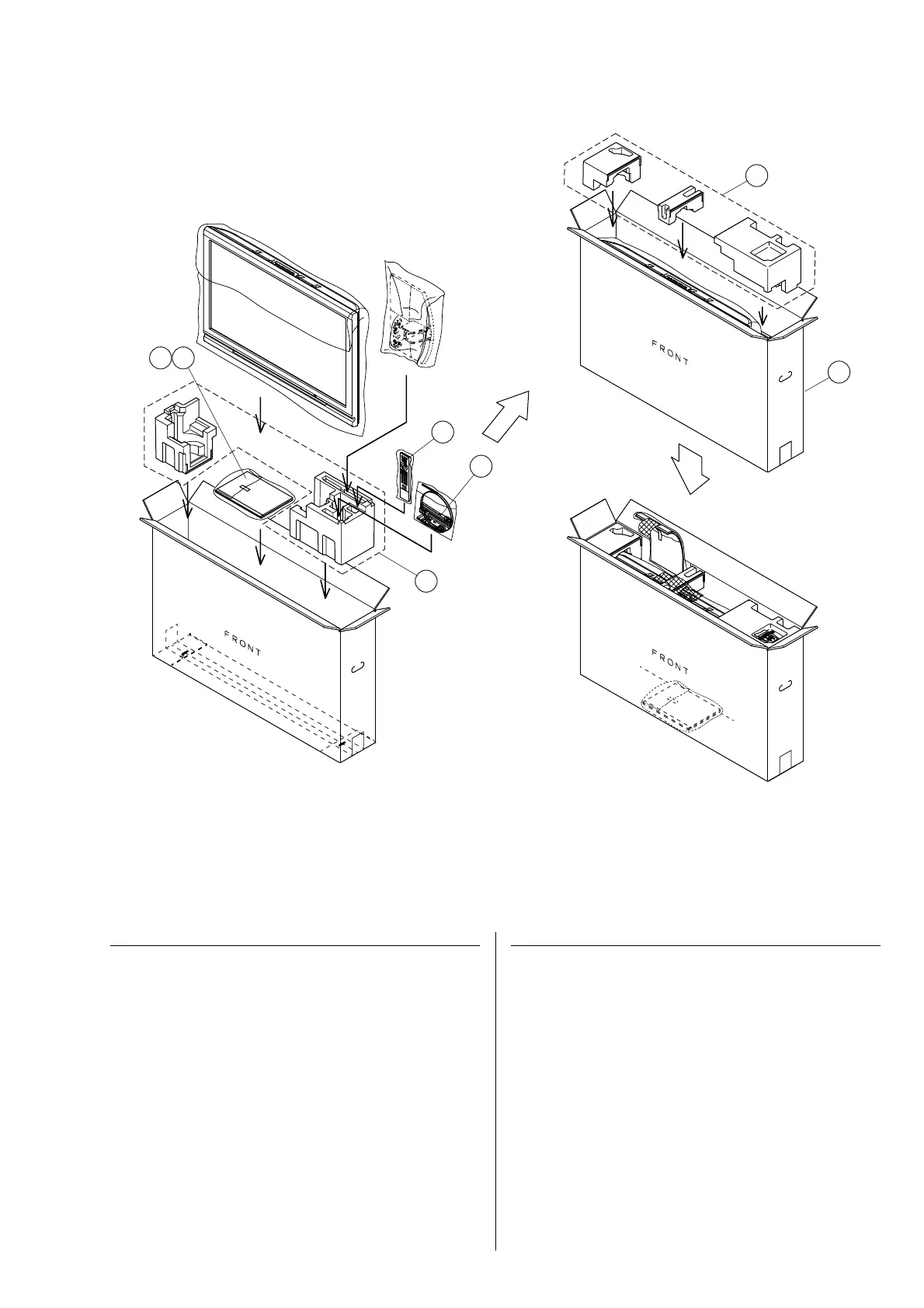 FRONT

FRONT

FRONT