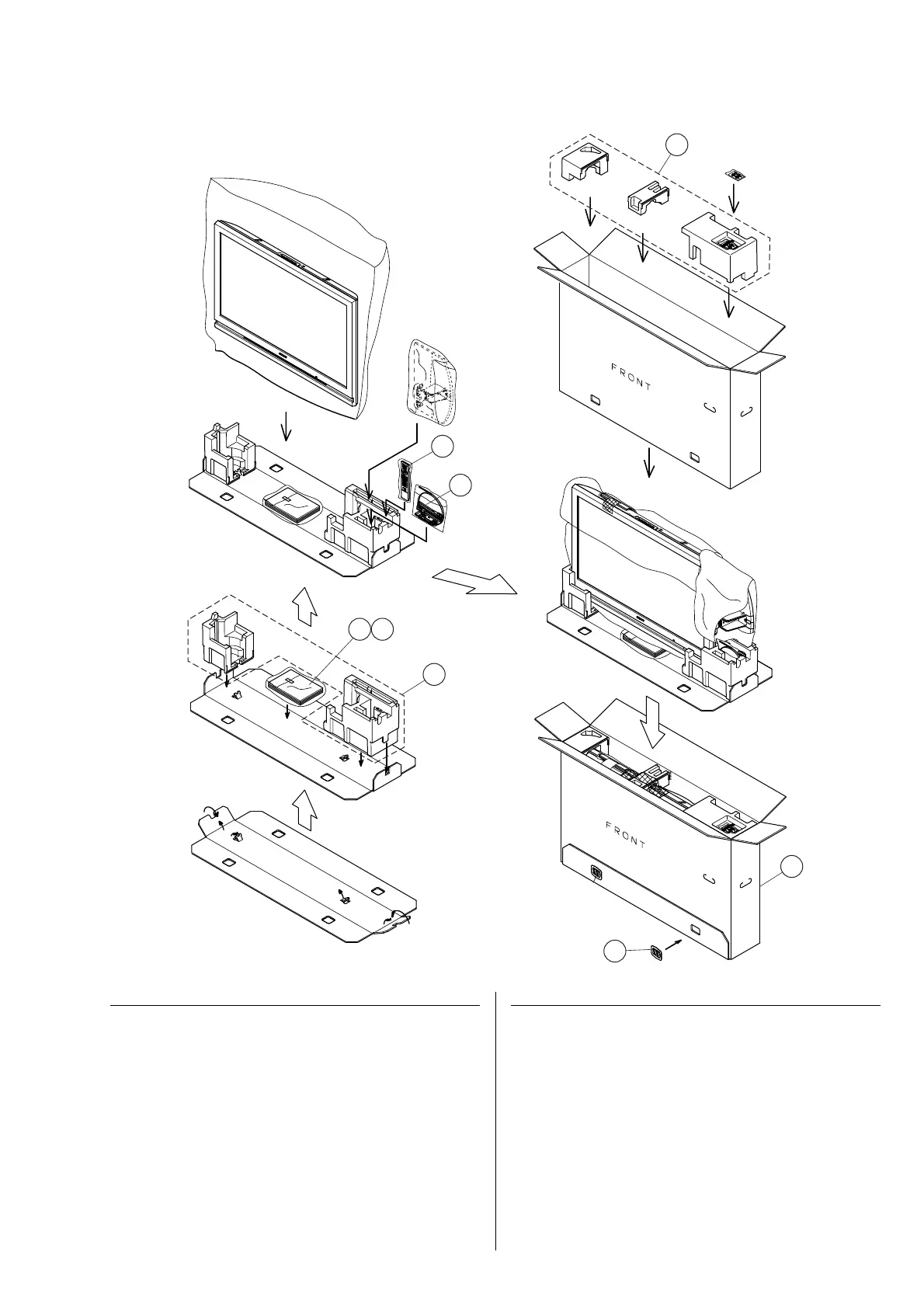 FRONT

FRONT