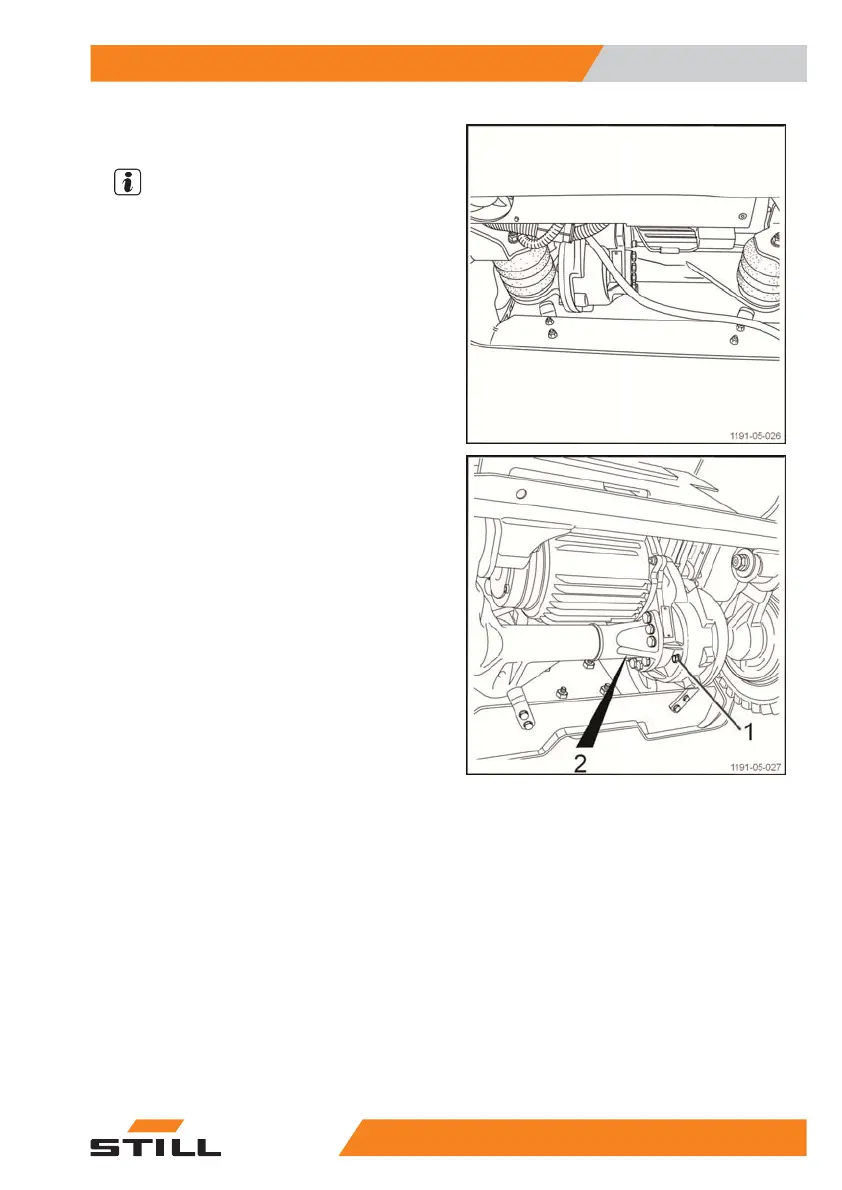 1191-05-026

1
2
1191-05-027

STILL