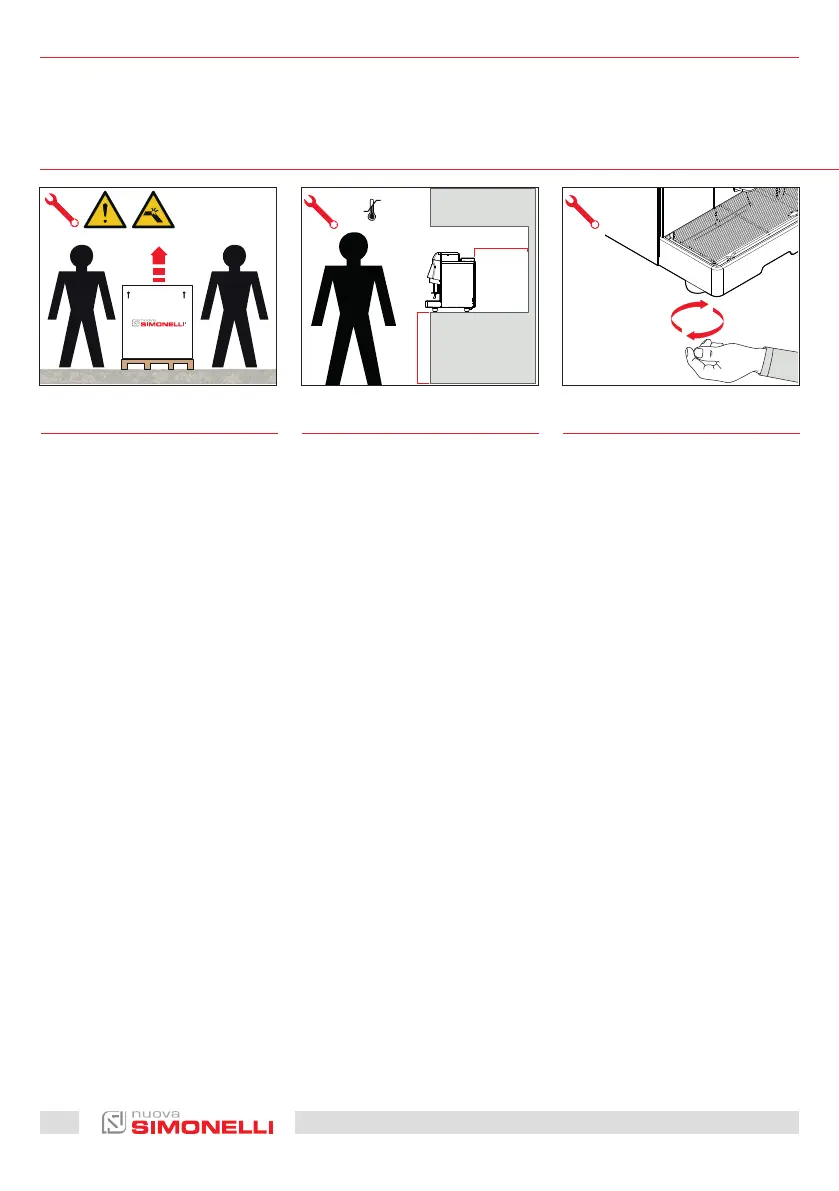 nuova SIMONELLI

nuova SIMONELLI