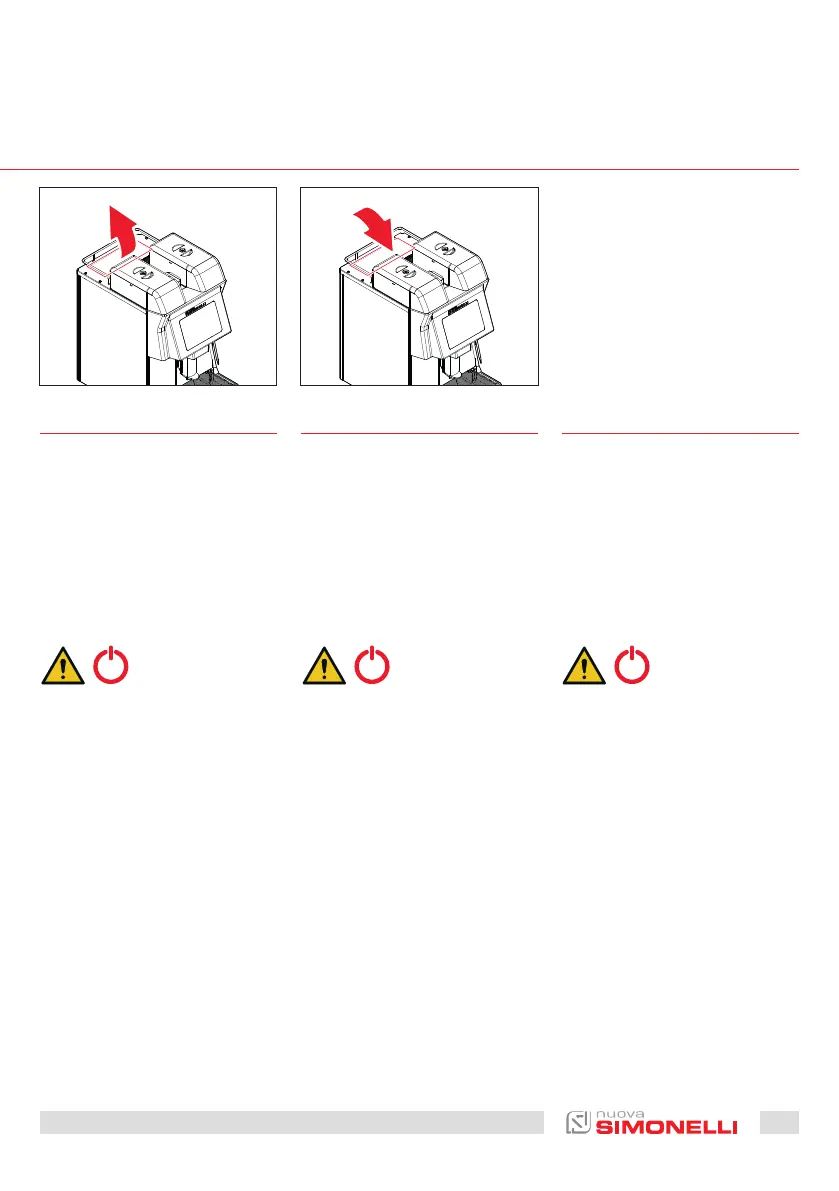 nuova
SIMONELLI