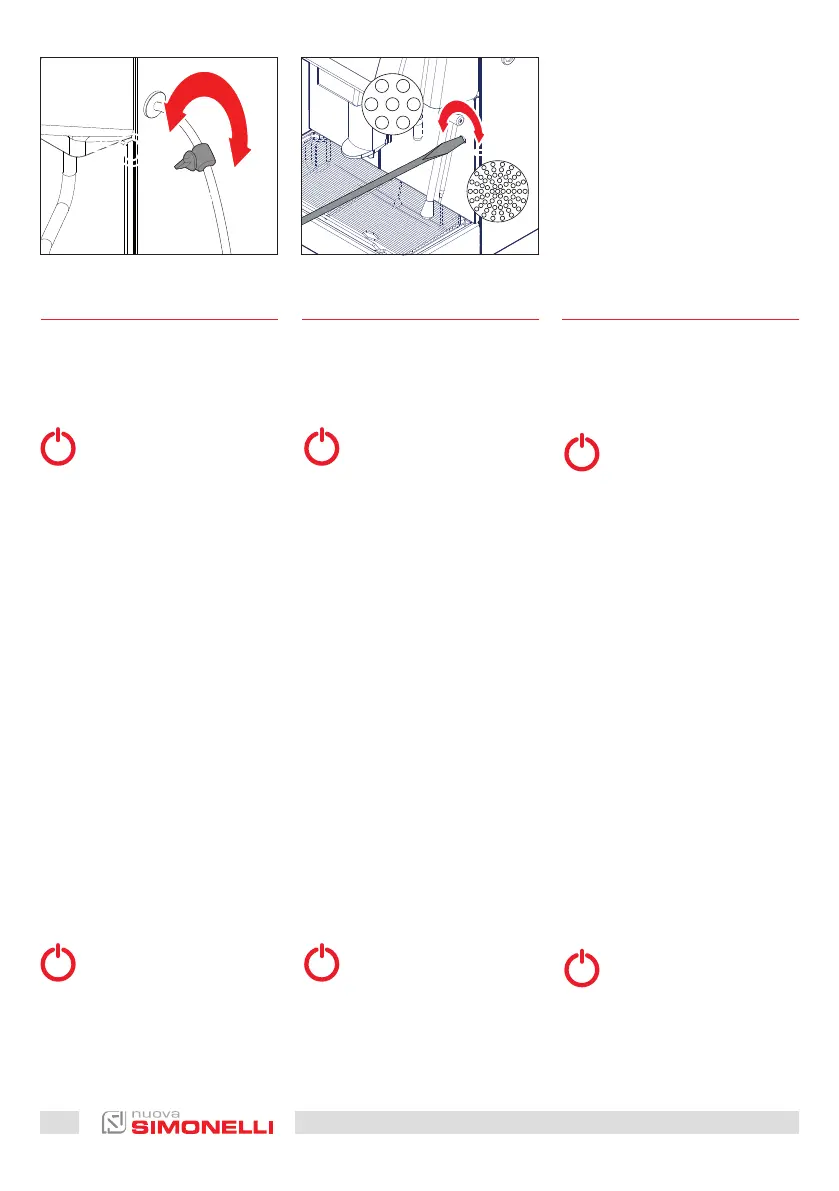 nuova SIMONELLI