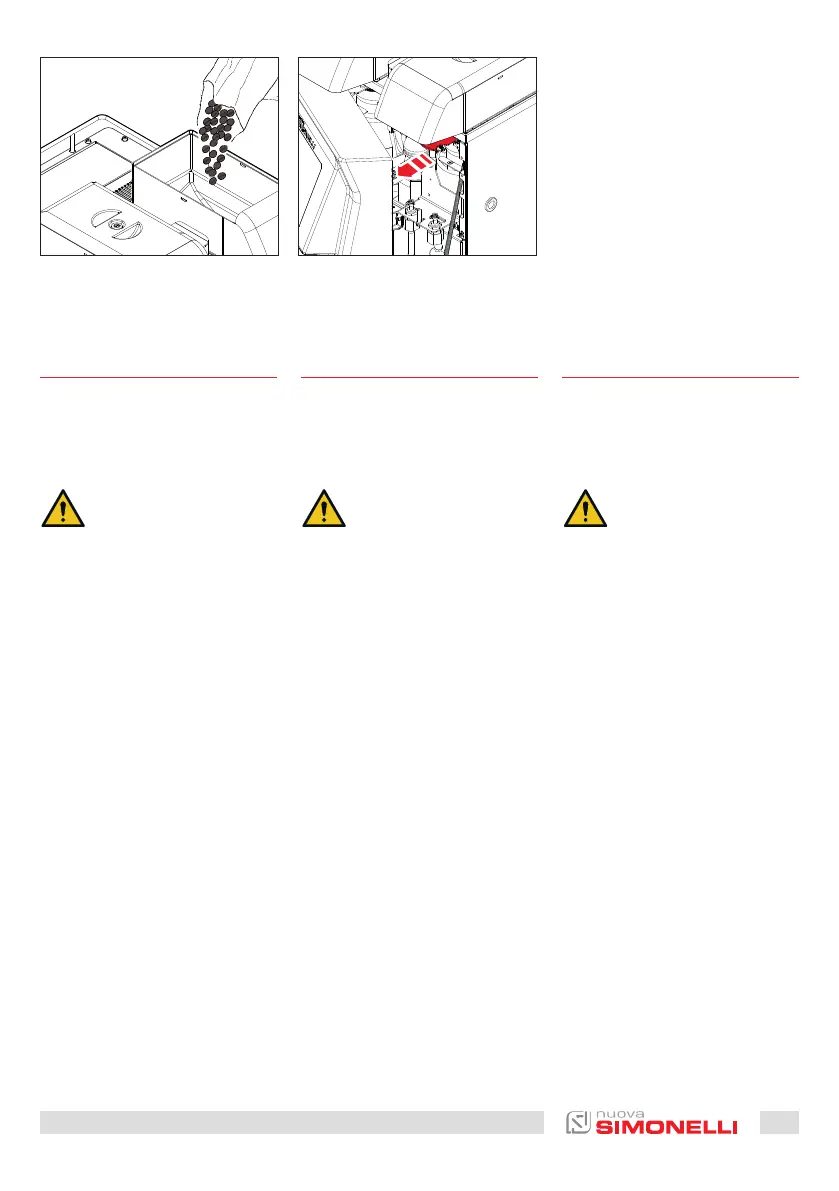 nuova SIMONELLI