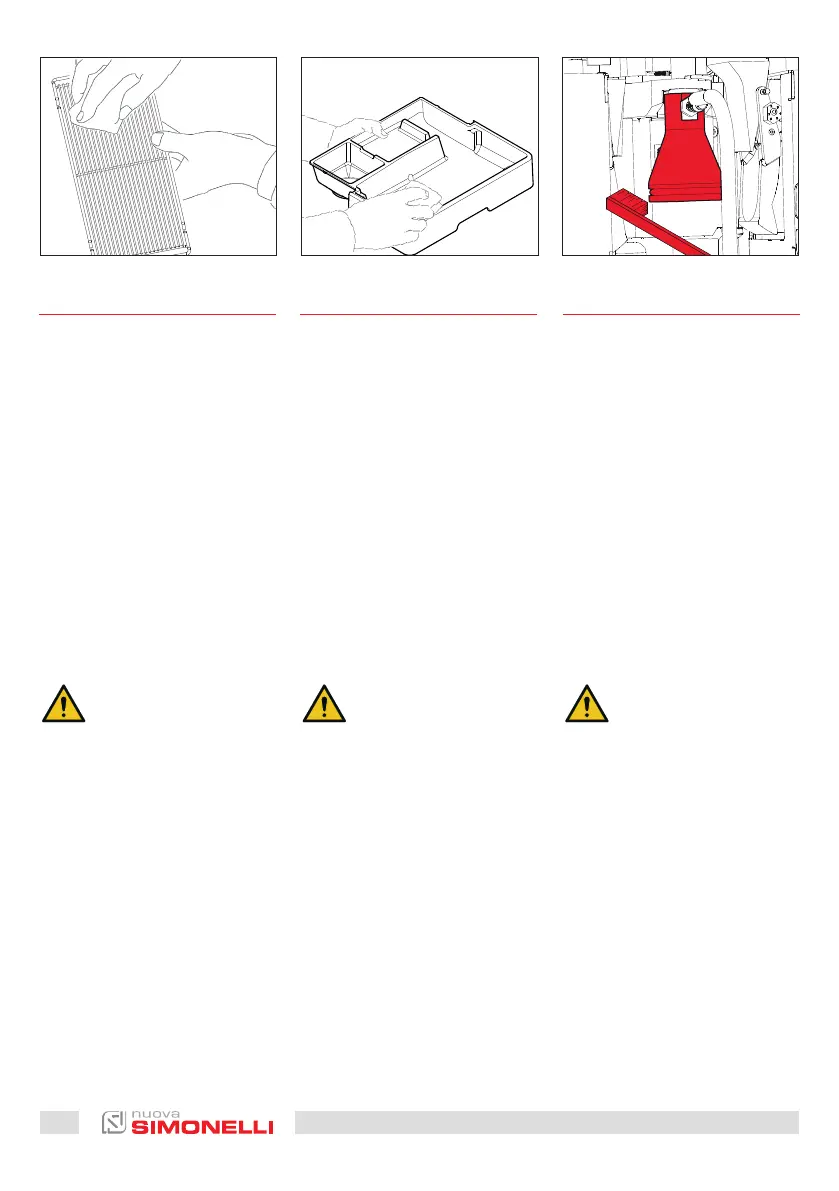 nuova SIMONELLI