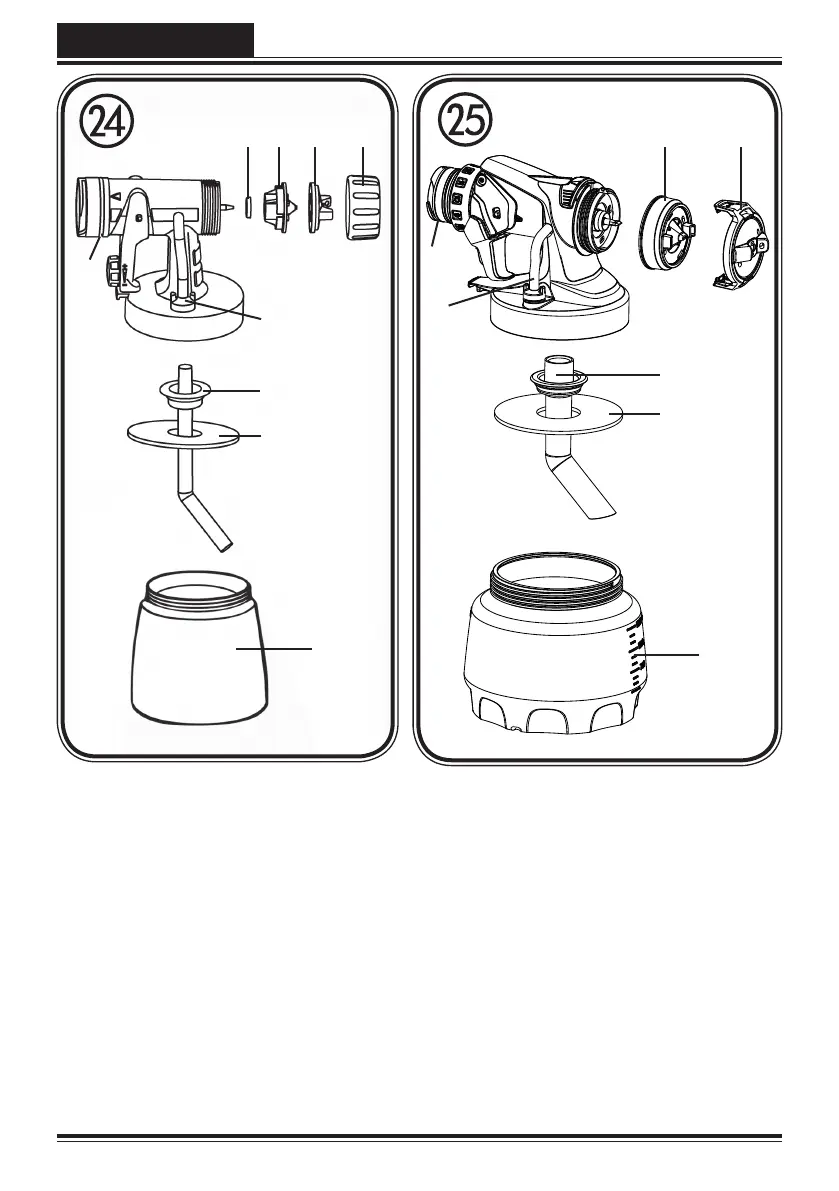 24

25