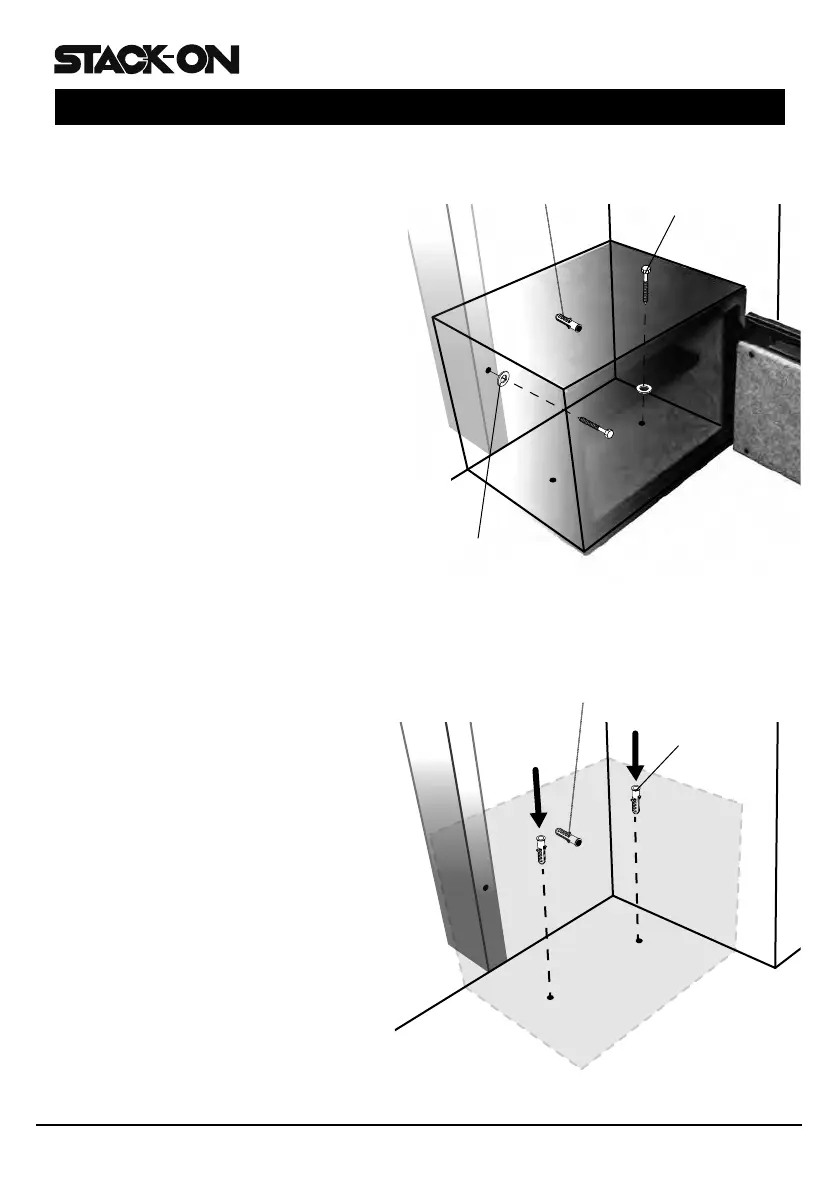 STACK-ON