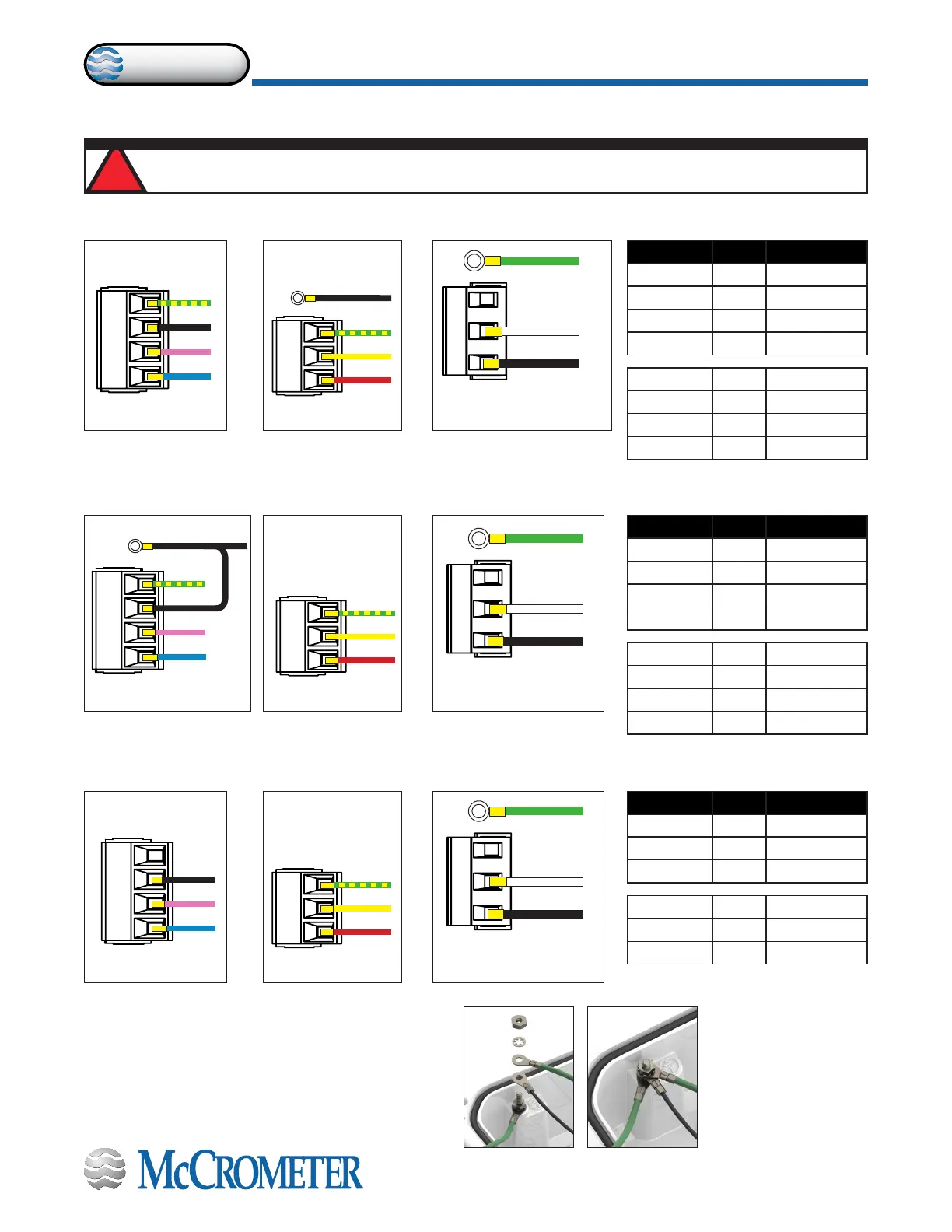 McCROMETER