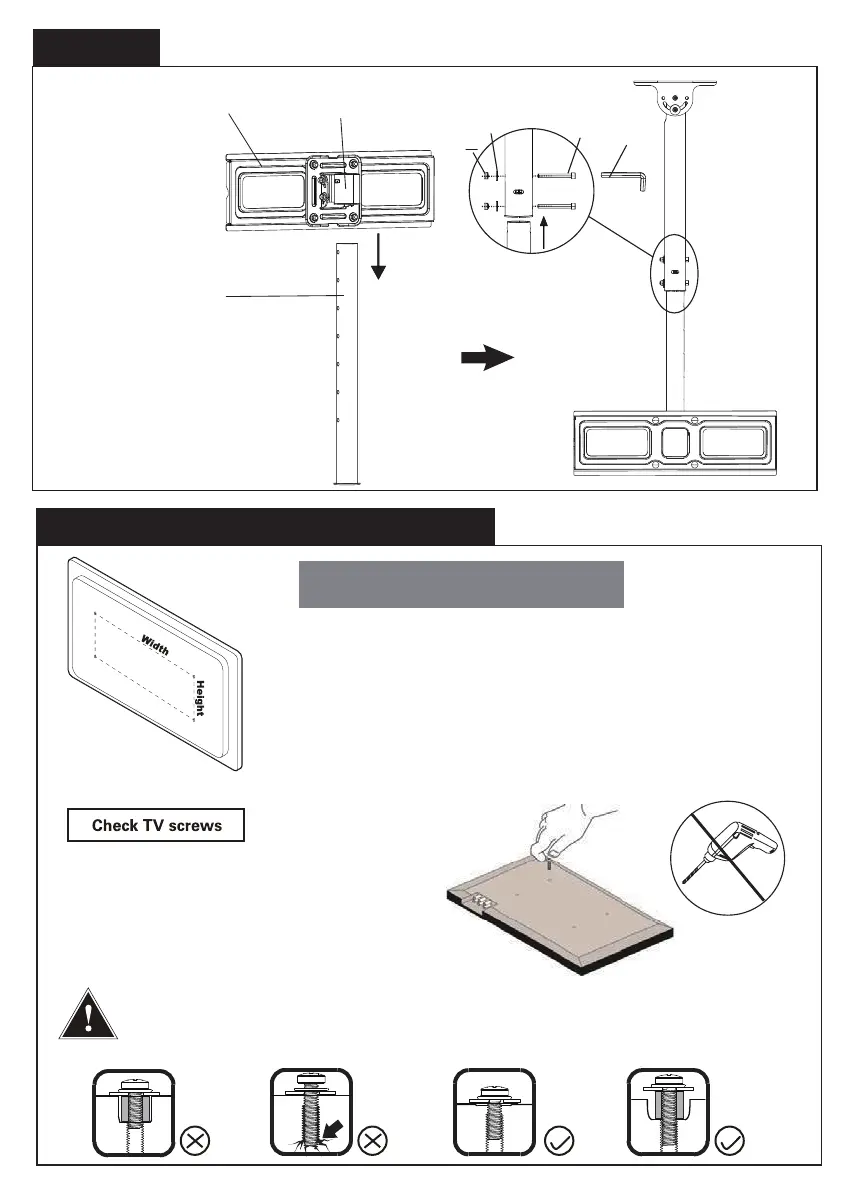 Width

Height

Check TV screws