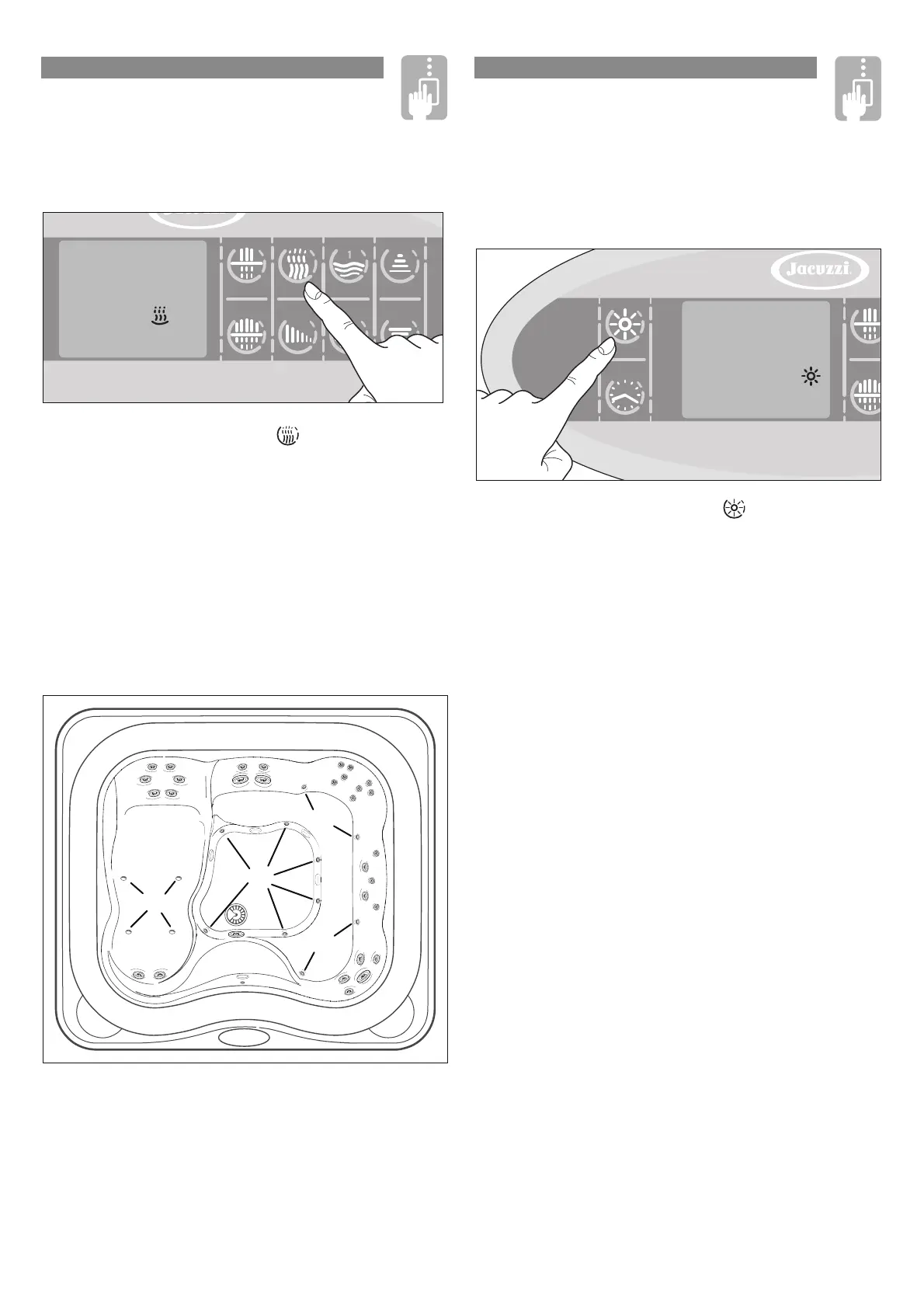 Jacuzzi.